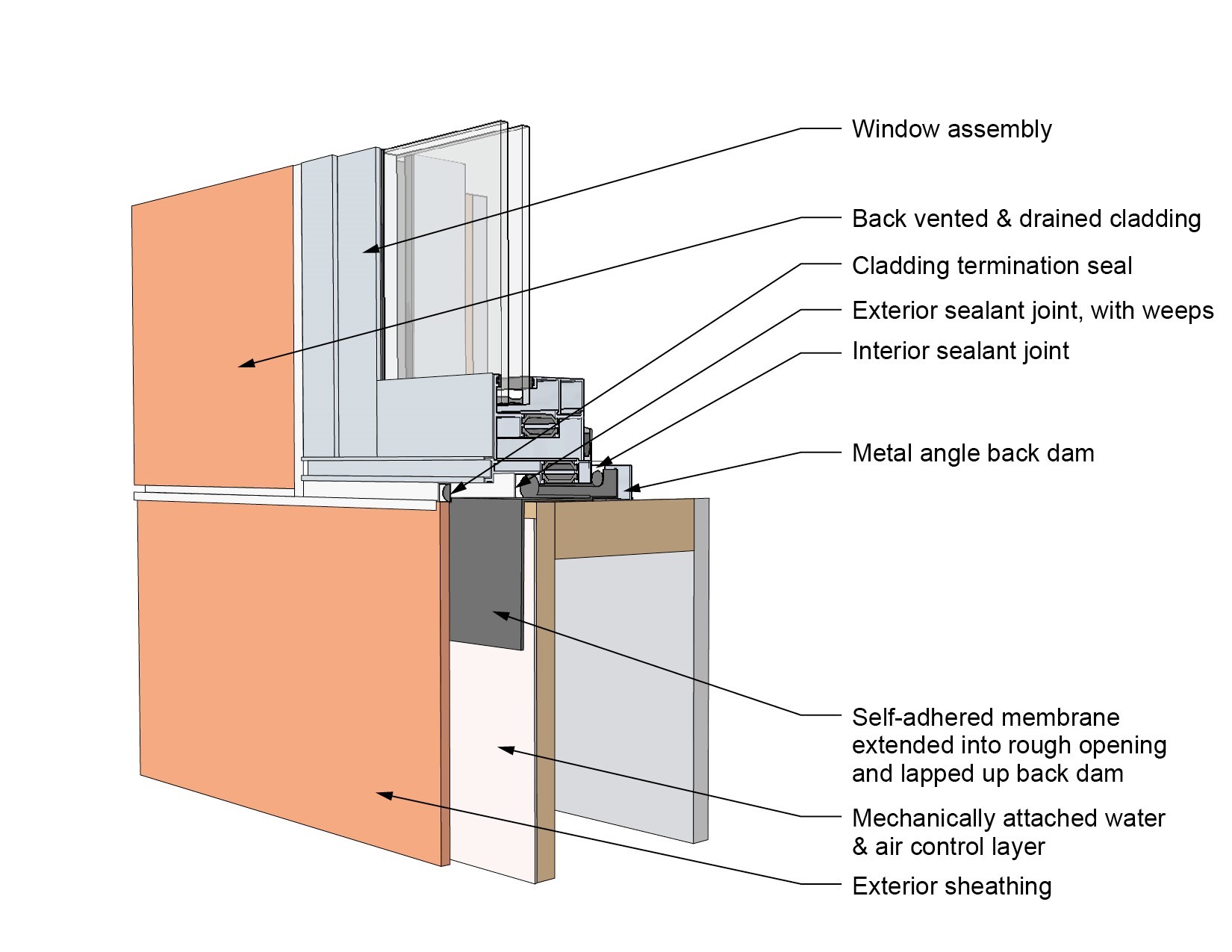 Window assembly

Back vented & drained cladding

Cladding termination seal

Exterior sealant joint, with weeps

Interior sealant joint

Metal angle back dam

Self-adhered membrane extended into rough opening and lapped up back dam

Mechanically attached water & air control layer

Exterior sheathing