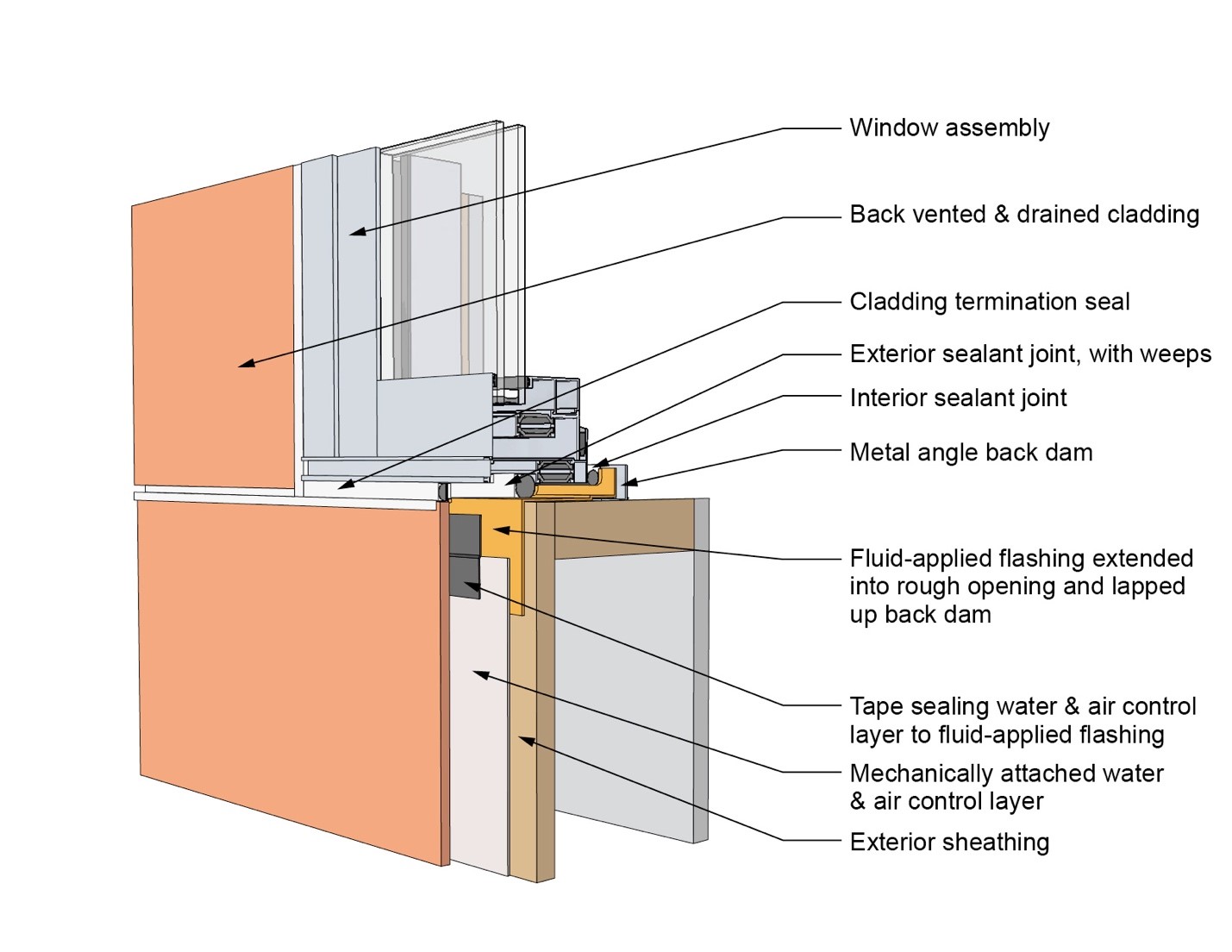 Window assembly

Back vented & drained cladding

Cladding termination seal

Exterior sealant joint, with weeps

Interior sealant joint

Metal angle back dam

Fluid-applied flashing extended into rough opening and lapped up back dam

Tape sealing water & air control layer to fluid-applied flashing

Mechanically attached water & air control layer

Exterior sheathing