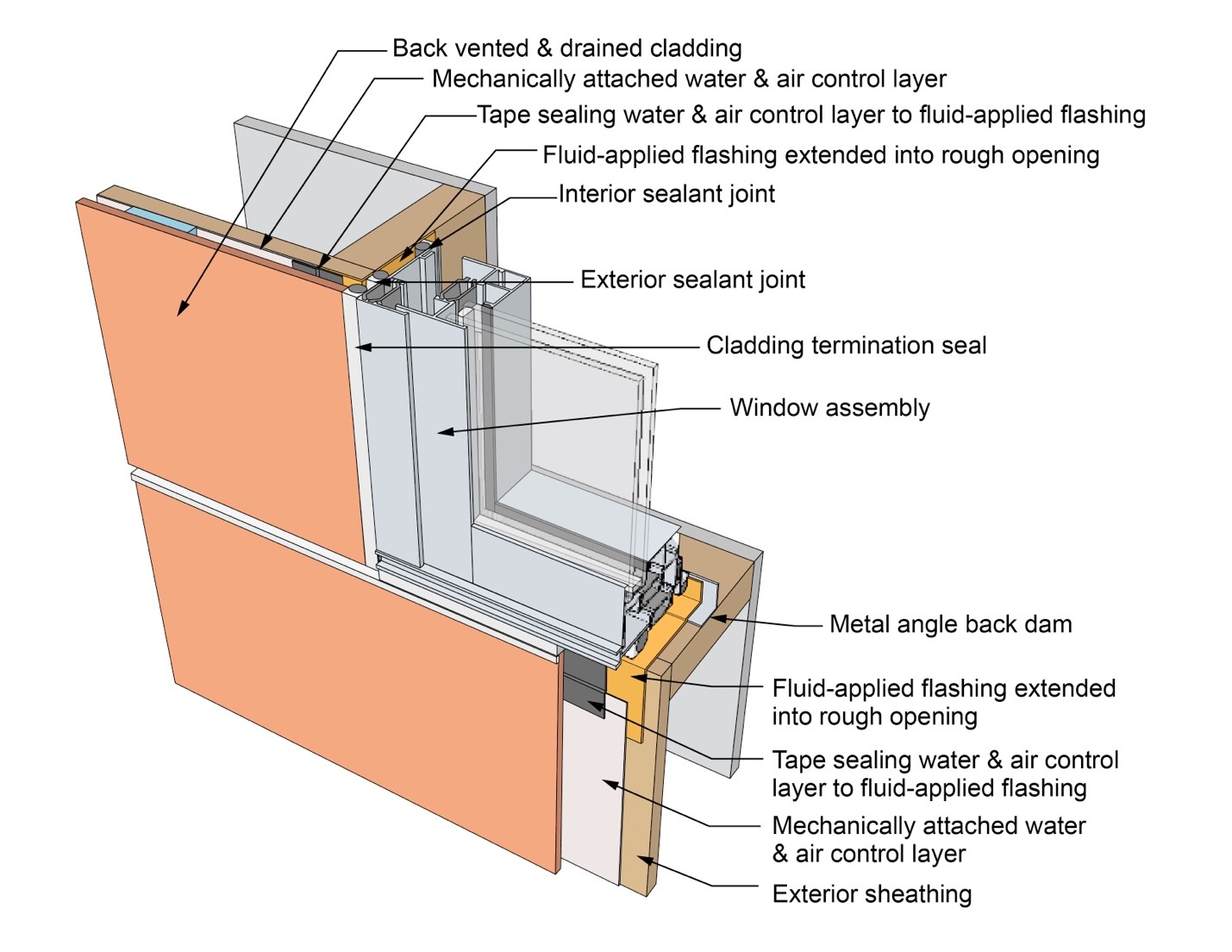 Back vented & drained cladding
Mechanically attached water & air control layer
Tape sealing water & air control layer to fluid-applied flashing
Fluid-applied flashing extended into rough opening
Interior sealant joint
Exterior sealant joint
Cladding termination seal
Window assembly
Metal angle back dam
Fluid-applied flashing extended into rough opening
Tape sealing water & air control layer to fluid-applied flashing
Mechanically attached water & air control layer
Exterior sheathing