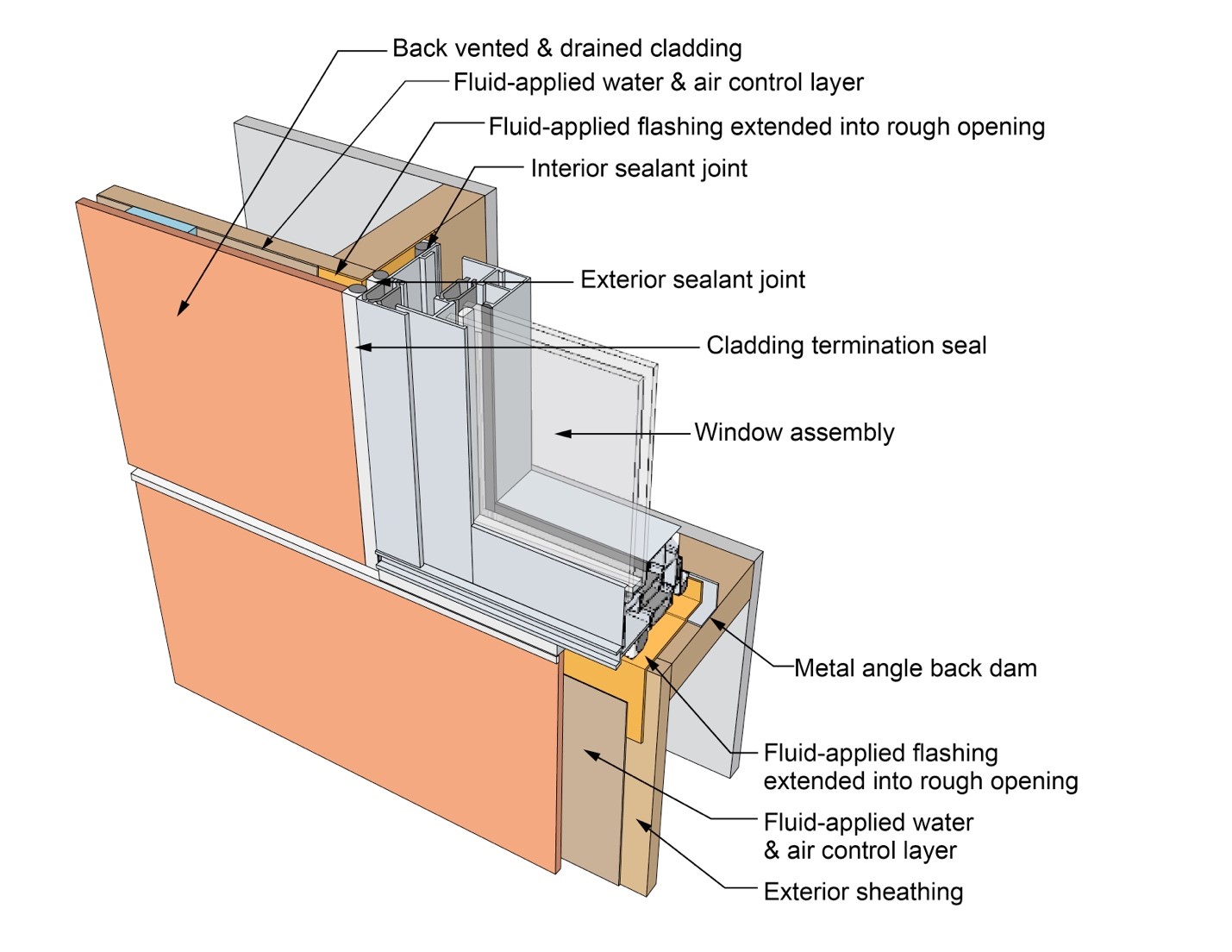 Back vented & drained cladding
Fluid-applied water & air control layer
Fluid-applied flashing extended into rough opening
Interior sealant joint
Exterior sealant joint
Cladding termination seal
Window assembly
Metal angle back dam
Fluid-applied flashing extended into rough opening
Fluid-applied water & air control layer
Exterior sheathing