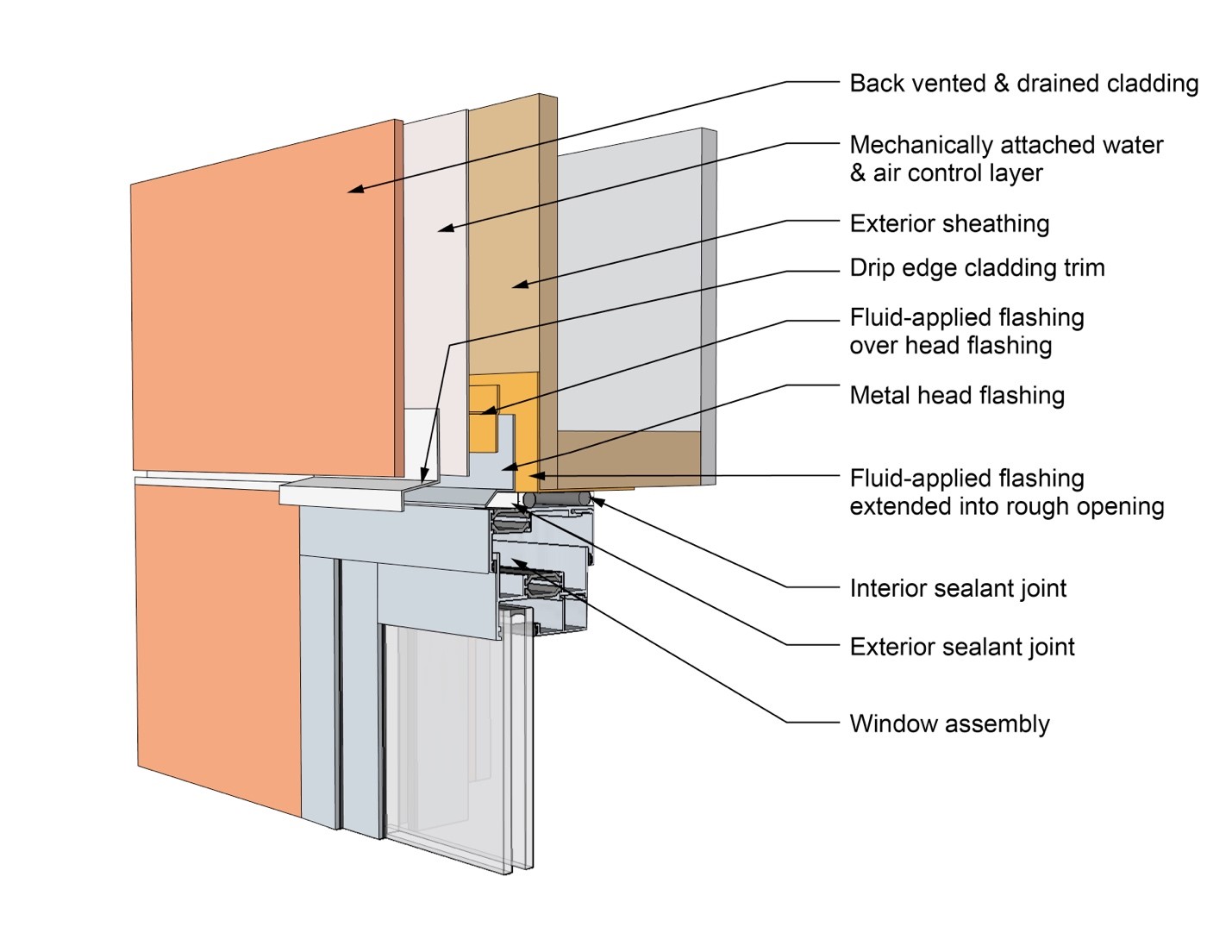 Back vented & drained cladding

Mechanically attached water & air control layer

Exterior sheathing

Drip edge cladding trim

Fluid-applied flashing over head flashing

Metal head flashing

Fluid-applied flashing extended into rough opening

Interior sealant joint

Exterior sealant joint

Window assembly