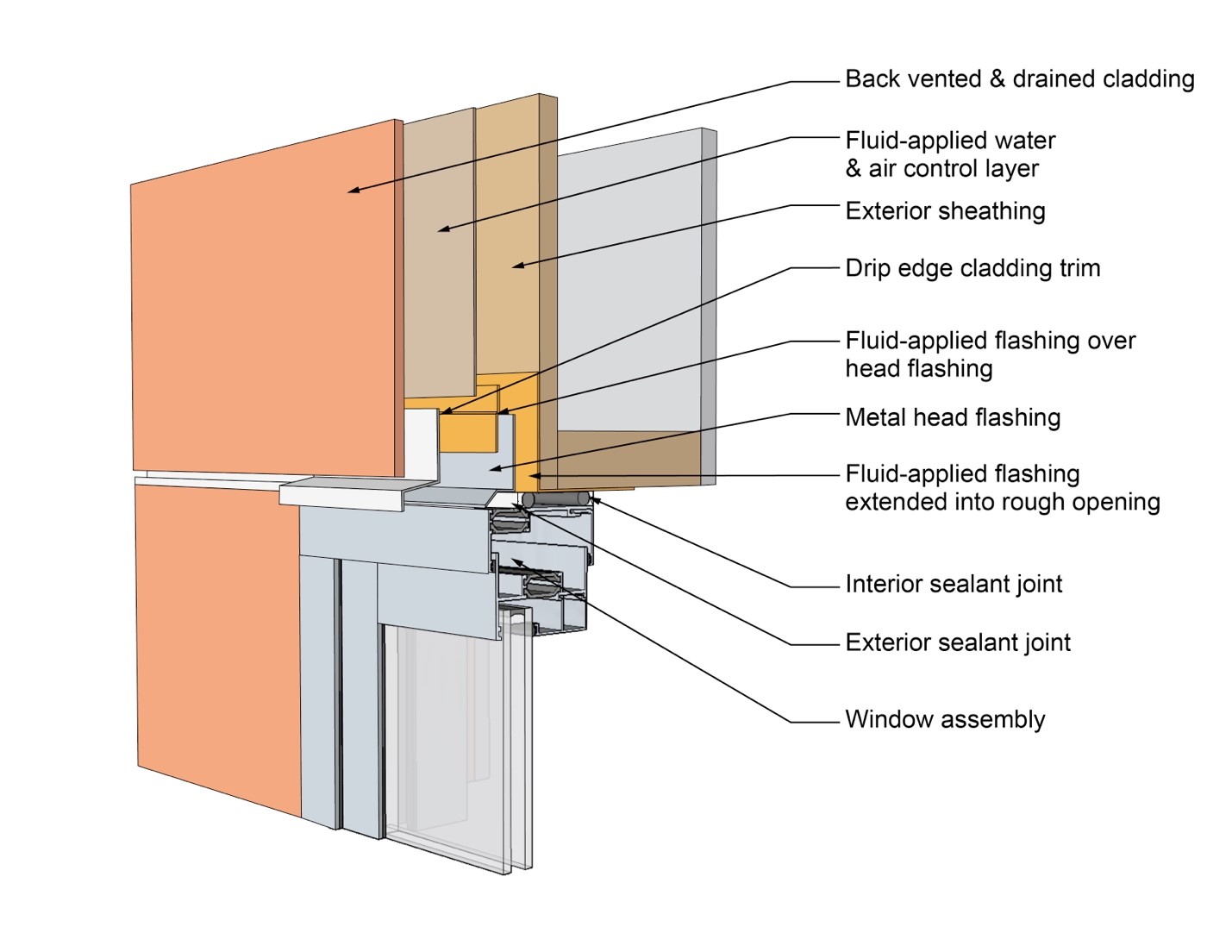 Back vented & drained cladding

Fluid-applied water & air control layer

Exterior sheathing

Drip edge cladding trim

Fluid-applied flashing over head flashing

Metal head flashing

Fluid-applied flashing extended into rough opening

Interior sealant joint

Exterior sealant joint

Window assembly