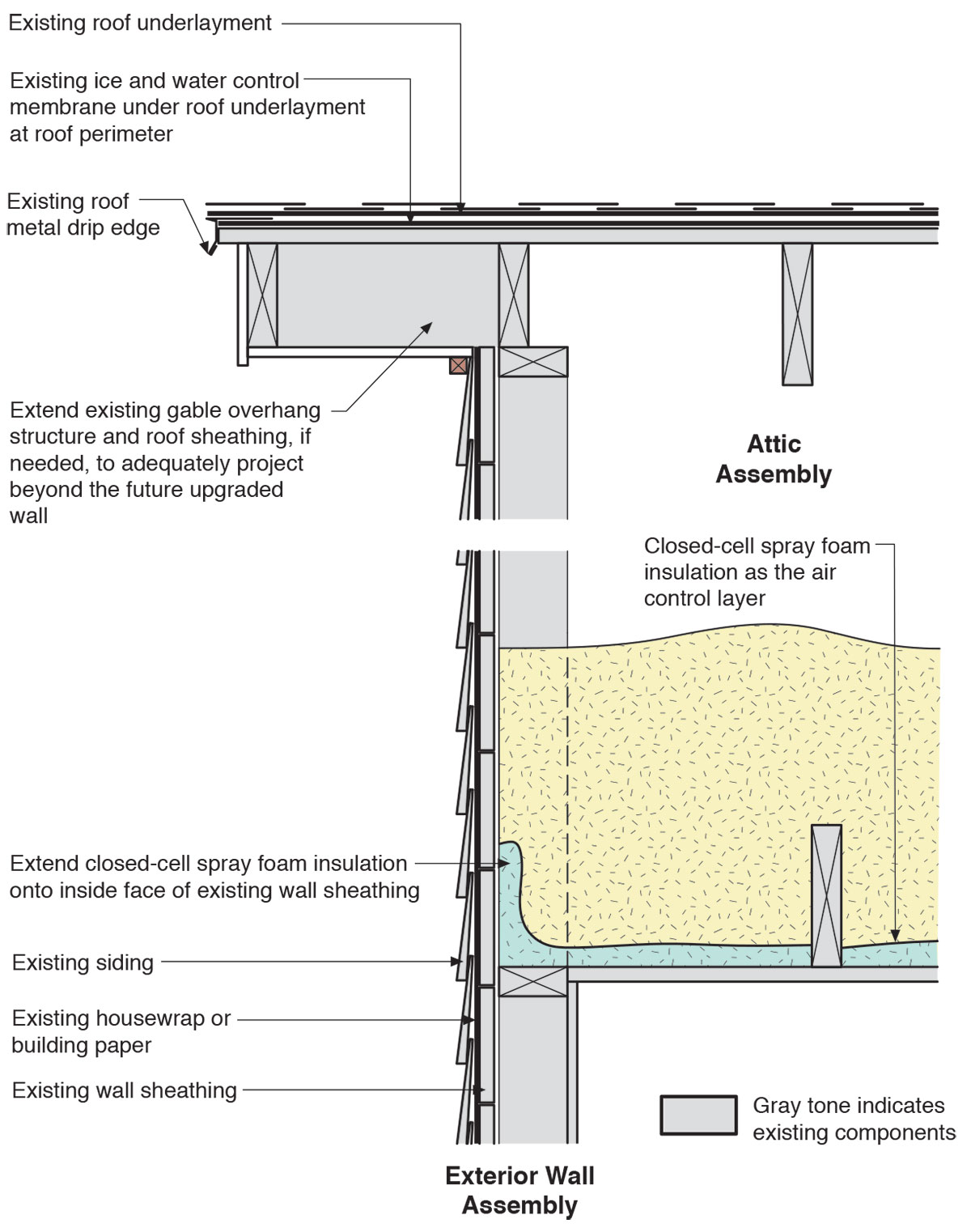 Existing roof underlayment

Existing ice and water control membrane under roof underlayment at roof perimeter

Existing roof metal drip edge

Extend existing gable overhang structure and roof sheathing, if needed, to adequately project beyond the future upgraded wall

Attic Assembly

Closed-cell spray foam insulation as the air control layer

Extend closed-cell spray foam insulation onto inside face of existing wall sheathing

Existing siding

Existing housewrap or building paper

Existing wall sheathing

Gray tone indicates existing components

Exterior Wall Assembly