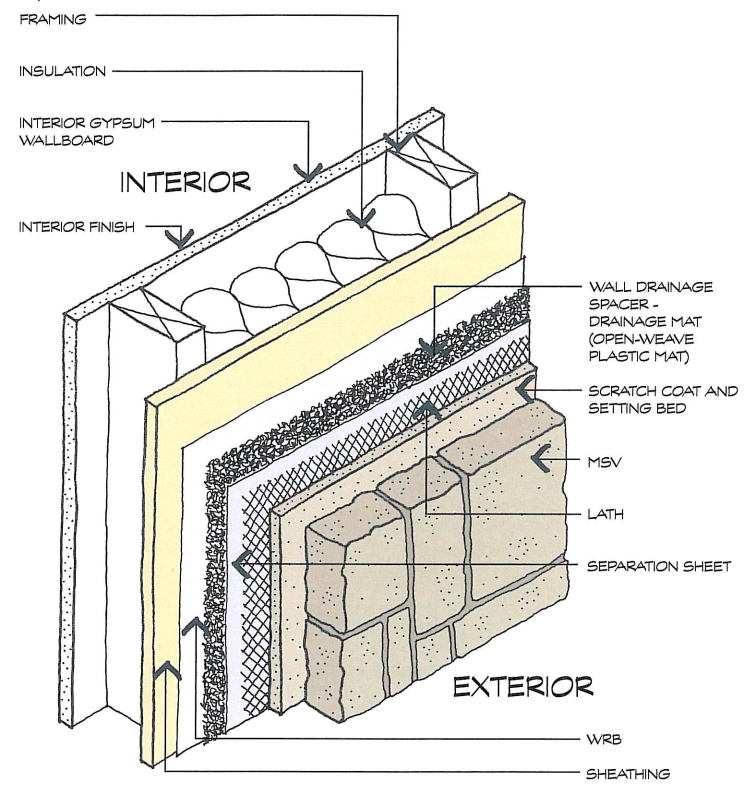 FRAMING

INSULATION

INTERIOR GYPSUM WALLBOARD

INTERIOR

INTERIOR FINISH

WALL DRAINAGE SPACER - DRAINAGE MAT (OPEN-WEAVE PLASTIC MAT)

SCRATCH COAT AND SETTING BED

MSV

LATH

SEPARATION SHEET

EXTERIOR

WRB

SHEATHING