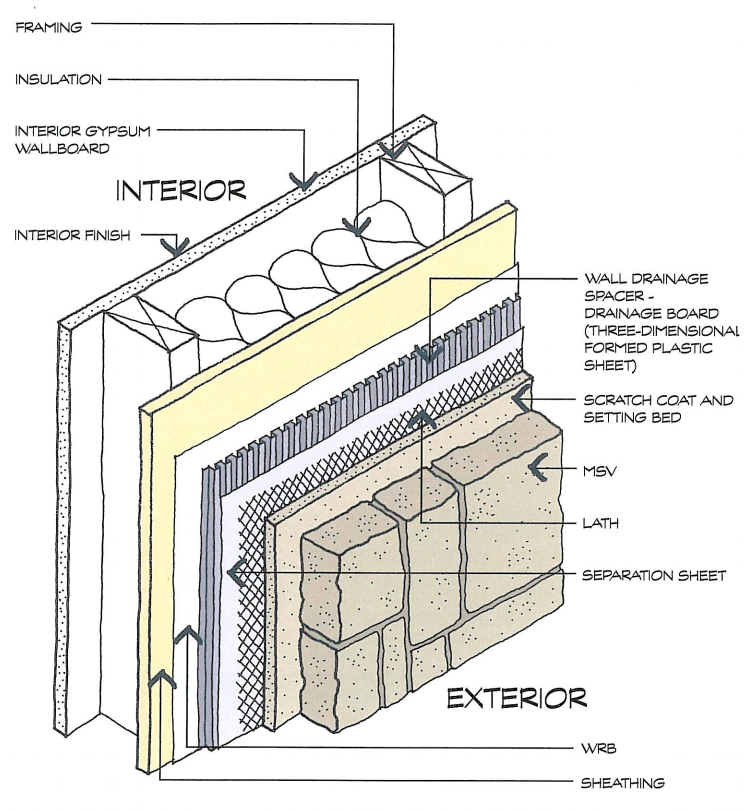 FRAMING

INSULATION

INTERIOR GYPSUM WALLBOARD

INTERIOR

INTERIOR FINISH

WALL DRAINAGE SPACER - DRAINAGE BOARD (THREE-DIMENSIONAL FORMED PLASTIC SHEET)

SCRATCH COAT AND SETTING BED

MSV

LATH

SEPARATION SHEET

EXTERIOR

WRB

SHEATHING