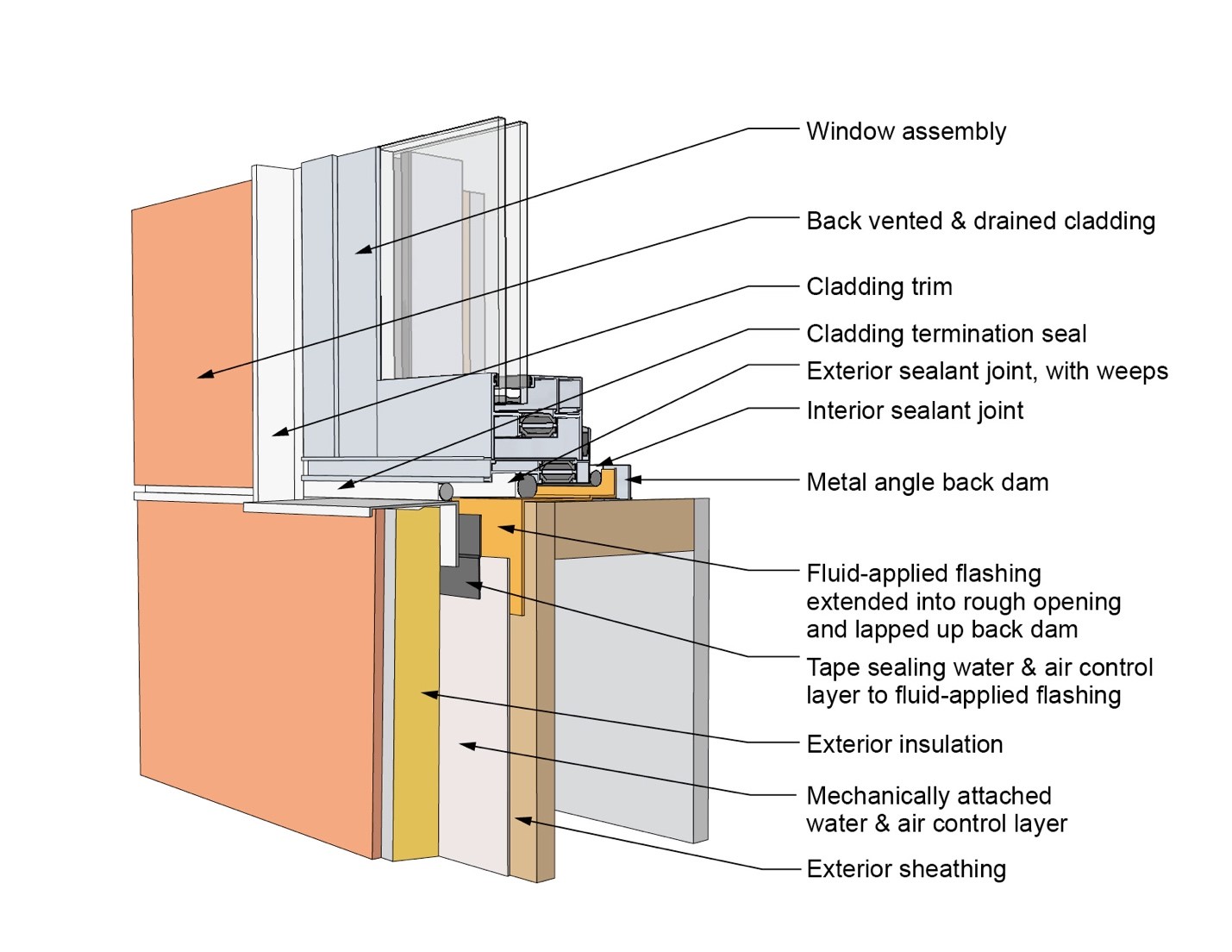 Window assembly

Back vented & drained cladding

Cladding trim

Cladding termination seal

Exterior sealant joint, with weeps

Interior sealant joint

Metal angle back dam

Fluid-applied flashing extended into rough opening and lapped up back dam

Tape sealing water & air control layer to fluid-applied flashing

Exterior insulation

Mechanically attached water & air control layer

Exterior sheathing