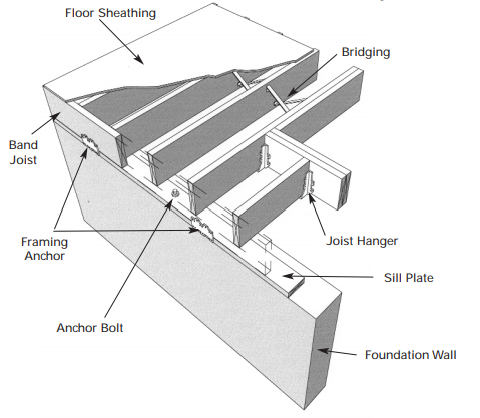 Floor Sheathing

Bridging

Band Joist

Framing Anchor

Joist Hanger

Sill Plate

Anchor Bolt

Foundation Wall