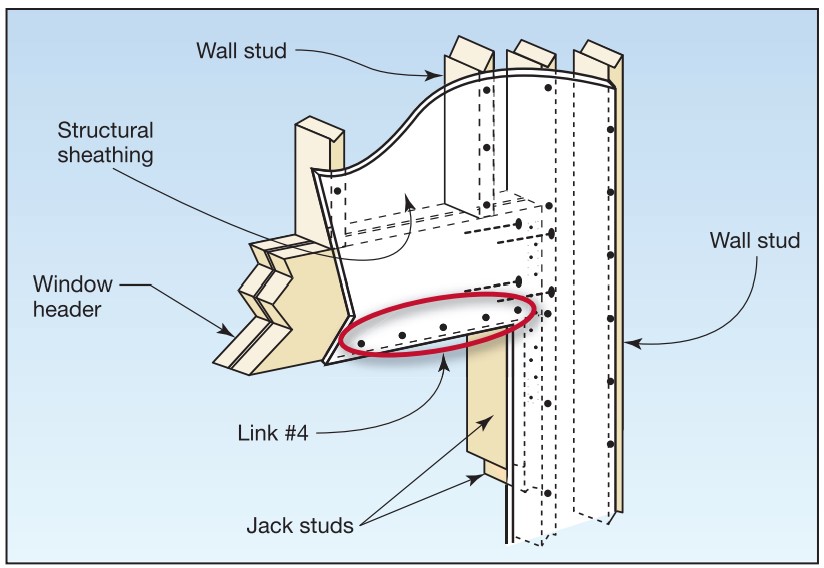 Wall stud

Structural sheathing

Window header

Wall stud

Link #4

Jack studs