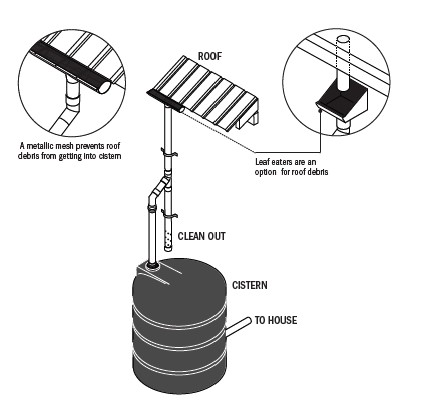 ROOF

A metallic mesh prevents roof debris from getting into cistern

Leaf eaters are an option for roof debris

CLEAN OUT

CISTERN

TO HOUSE