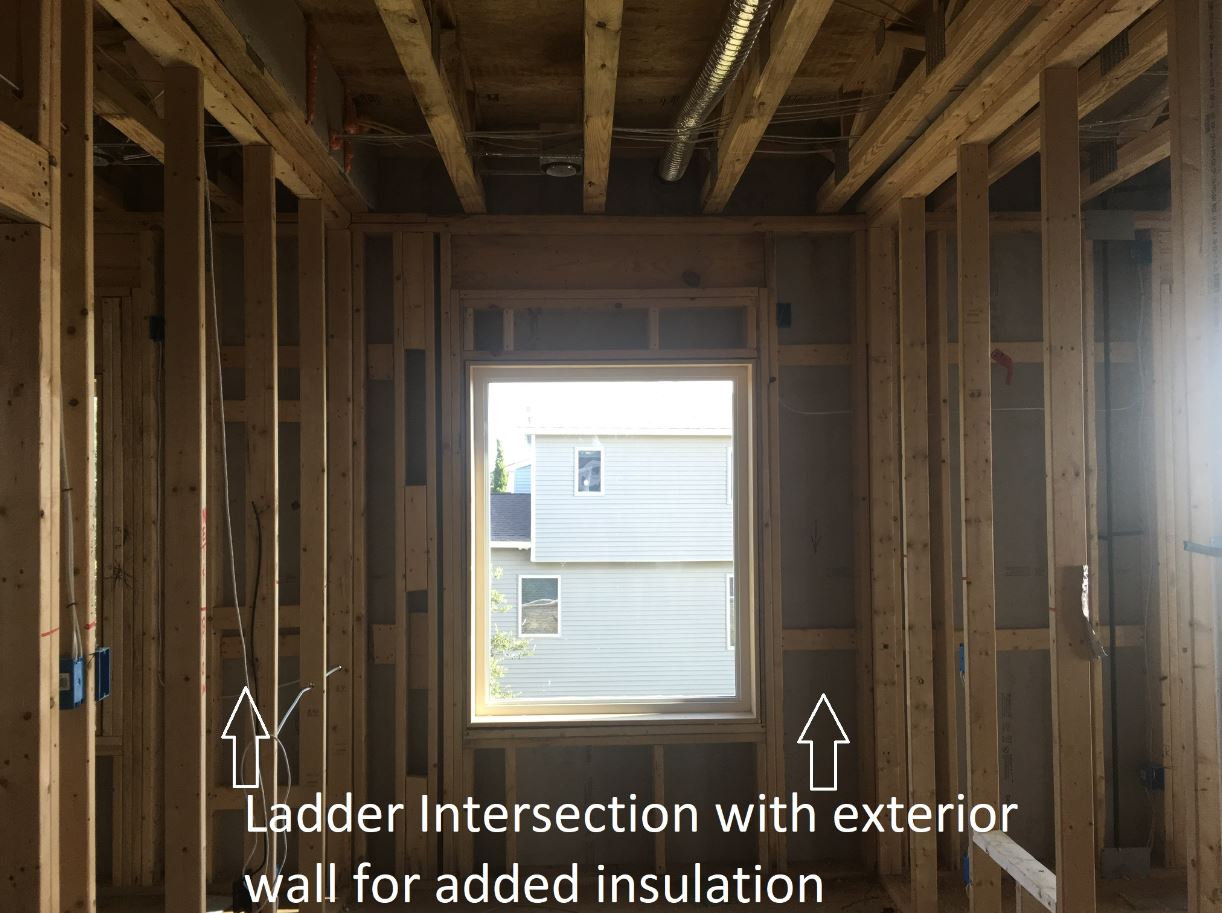 Ladder Intersection with exterior wall for added insulation