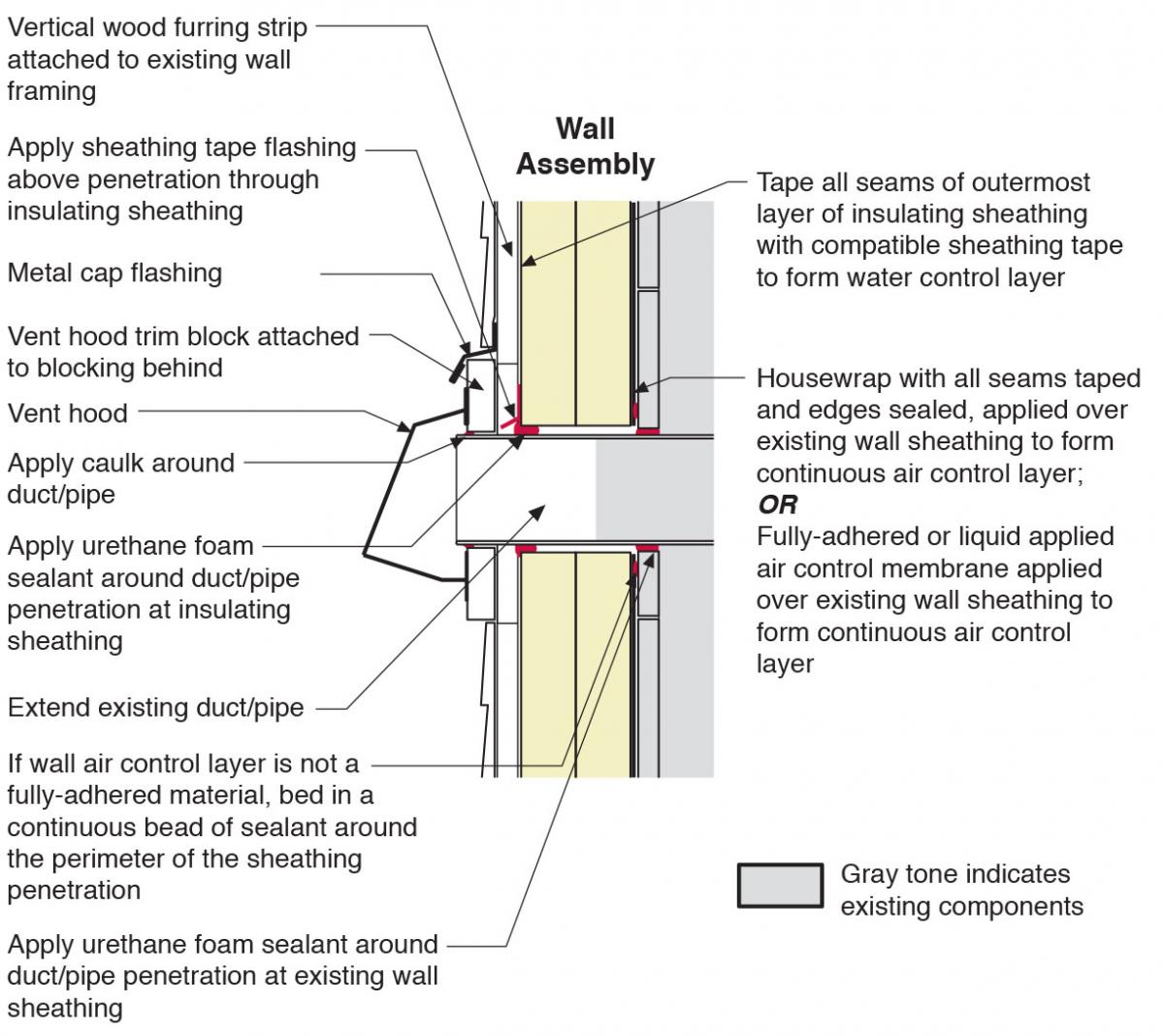 Vertical wood furring strip attached to existing wall framing

Apply sheathing tape flashing above penetration through insulating sheathing

Metal cap flashing

Vent hood trim block attached to blocking behind

Vent hood

Apply caulk around duct/pipe

Apply urethane foam sealant around duct/pipe penetration at insulating sheathing

Extend existing duct/pipe

If wall air control layer is not a fully-adhered material, bed in a continuous bead of sealant around the perimeter of the sheathing penetration

Apply urethane foam sealant around duct/pipe penetration at existing wall sheathing

Wall Assembly

Tape all seams of outermost layer of insulating sheathing with compatible sheathing tape to form water control layer

Housewrap with all seams taped and edges sealed, applied over existing wall sheathing to form continuous air control layer;
OR
Fully-adhered or liquid applied air control membrane applied over existing wall sheathing to form continuous air control layer

Gray tone indicates existing components