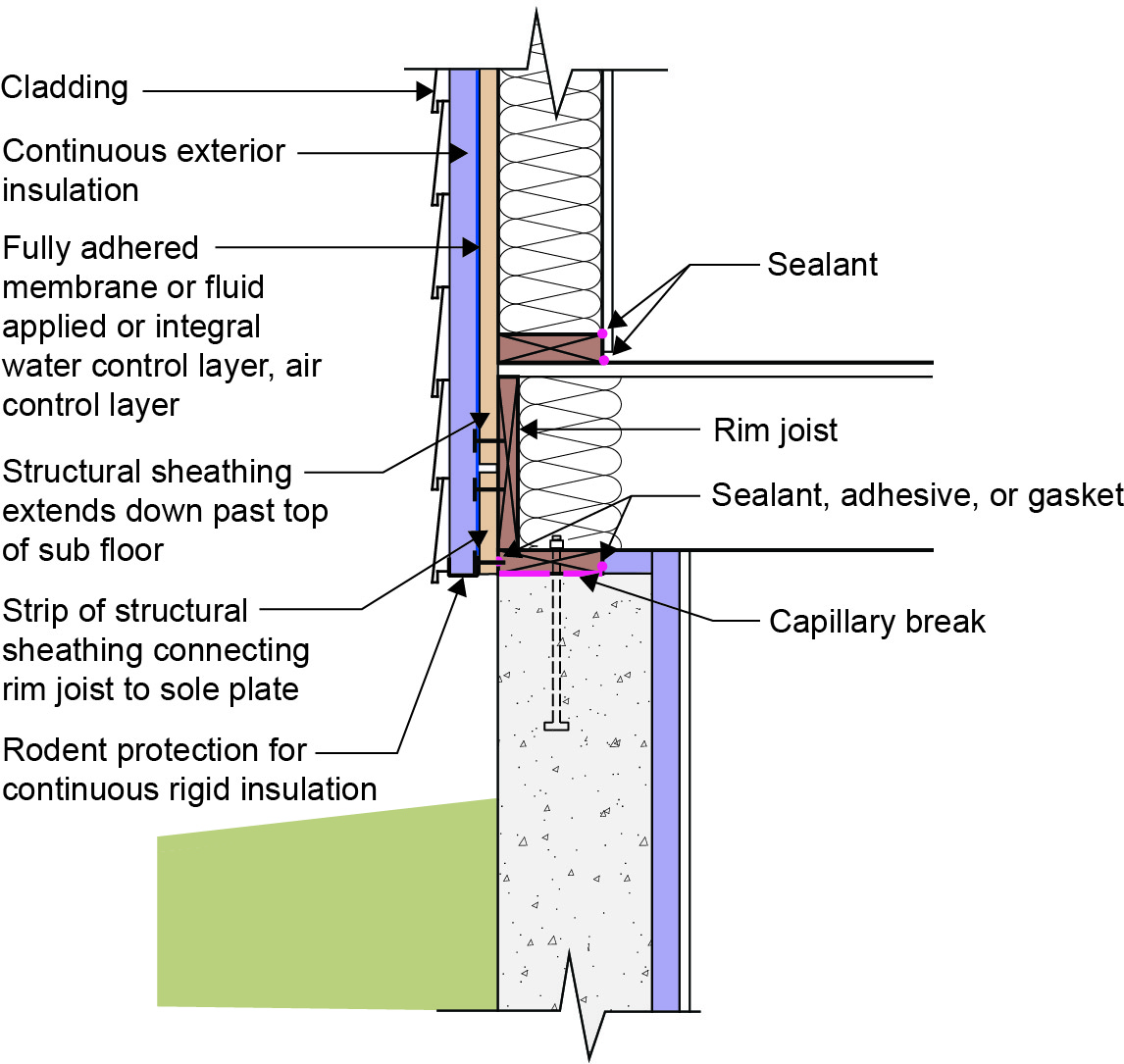 Cladding

Continuous exterior insulation

Fully adhered membrane or fluid applied or integral water control layer, air control layer

Structural sheathing extends down past top of sub floor

Strip of structural sheathing connecting rim joist to sole plate

Rodent protection for continuous rigid insulation

Sealant

Rim joist

Sealant, adhesive, or gasket

Capillary break