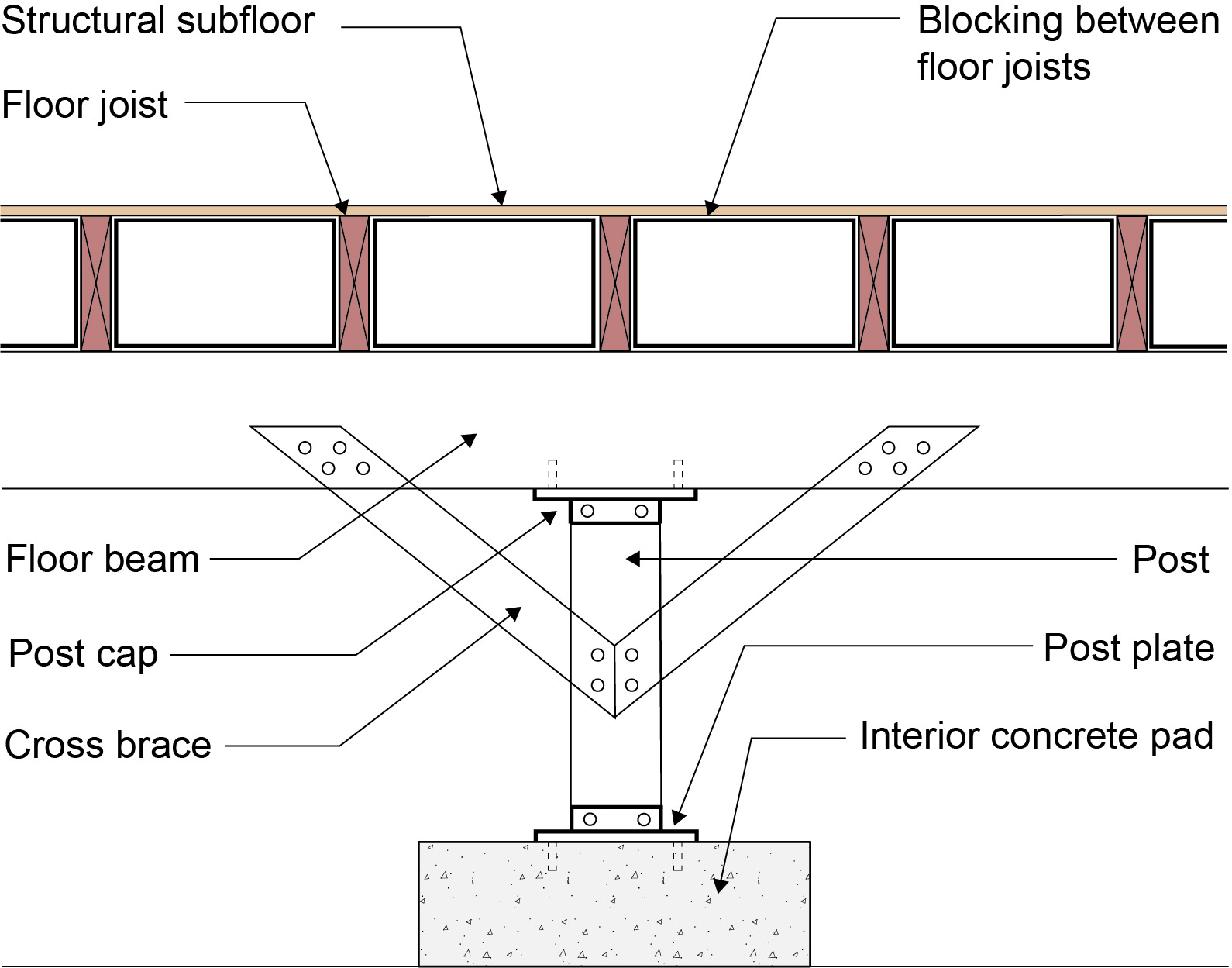 Structural subfloor

Blocking between floor joists

Floor joist

Floor beam

Post

Post cap

Post plate

Cross brace

Interior concrete pad