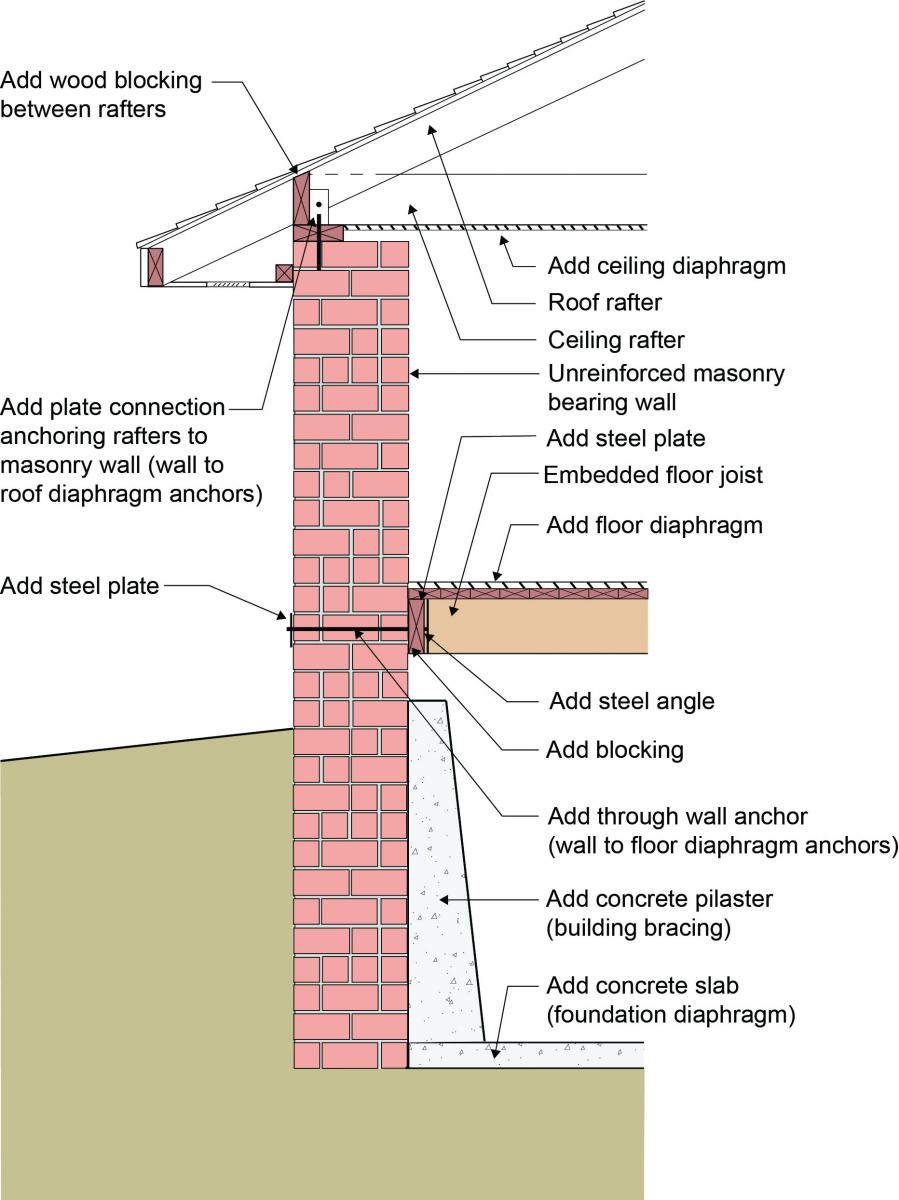 Add wood blocking between rafters

Add ceiling diaphragm

Roof rafter

Ceiling rafter

Unreinforced masonry bearing wall

Add plate connection anchoring rafters to masonry wall (wall to roof diaphragm anchors)

Add steel plate

Embedded floor joist

Add floor diaphragm

Add steel plate

Add steel angle

Add blocking

Add through wall anchor (wall to floor diaphragm anchors)

Add concrete pilaster (building bracing)

Add concrete slab (foundation diaphragm)