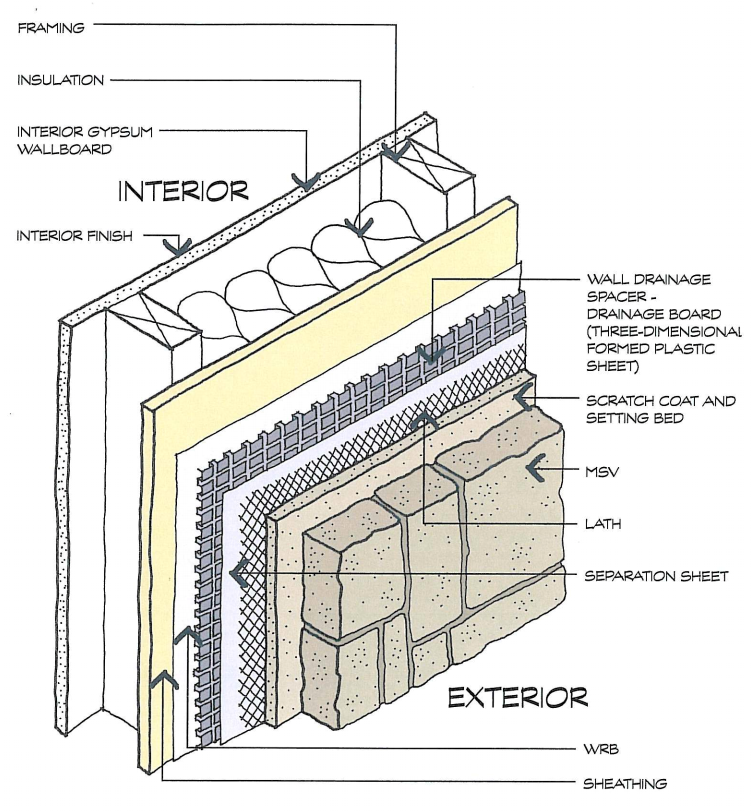 FRAMING

INSULATION

INTERIOR GYPSUM WALLBOARD

INTERIOR

INTERIOR FINISH

WALL DRAINAGE SPACER - DRAINAGE BOARD (THREE-DIMENSIONAL FORMED PLASTIC SHEET)

SCRATCH COAT AND SETTING BED

MSV

LATH

SEPARATION SHEET

EXTERIOR

WRB

SHEATHING