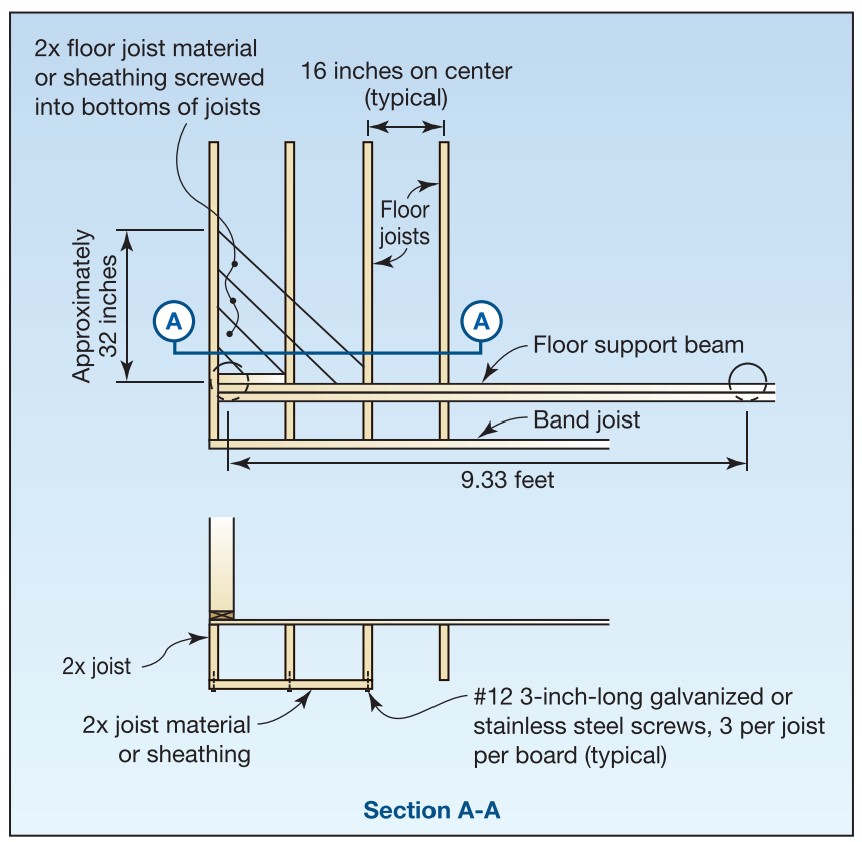 2x floor joist material or sheathing screwed into bottoms of joists

16 inches on center (typical)

Floor joists

Approximately 32 inches

A

A

Floor support beam

Band joist

9.33 feet

2x joist

2x joist material or sheathing

#12 3-inch-long galvanized or stainless steel screws, 3 per joist per board (typical)

Section A-A