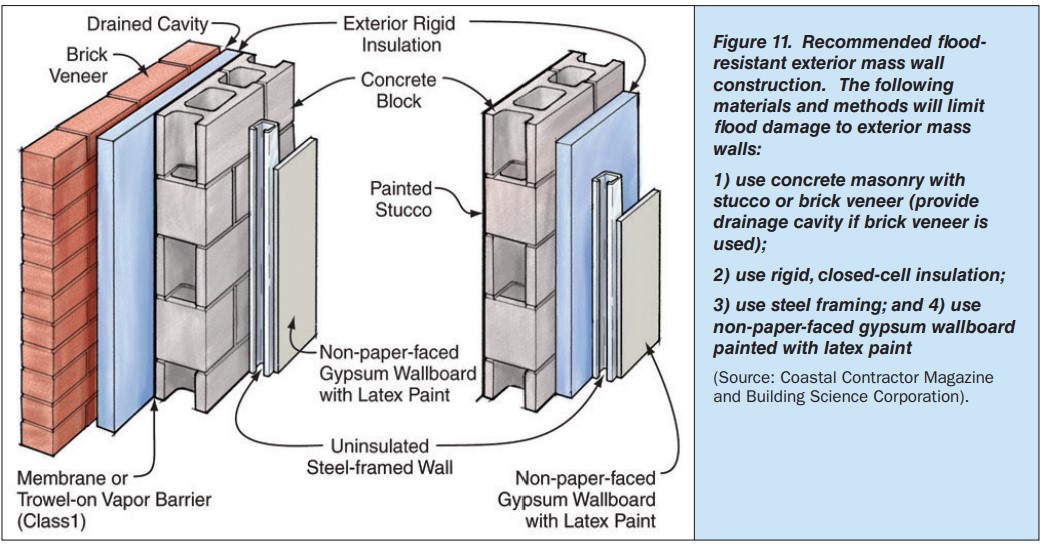 Drained Cavity

Brick Veneer

Exterior Rigid Insulation

Concrete Block

Painted Stucco

Non-paper-faced Gypsum Wallboard with Latex Paint

Uninsulated Steel-framed Wall

Membrane or Trowel-on Vapor Barrier (Class1)

Non-paper-faced Gypsum Wallboard with Latex Paint

Figure 11. Recommended flood-resistant exterior mass wall construction. The following materials and methods will limit flood damage to exterior mass walls:

1) use concrete masonry with stucco or brick veneer (provide drainage cavity if brick veneer is used);

2) use rigid, closed-cell insulation;

3) use steel framing; and 4) use non-paper-faced gypsum wallboard painted with latex paint

(Source: Coastal Contractor Magazine and Building Science Corporation).