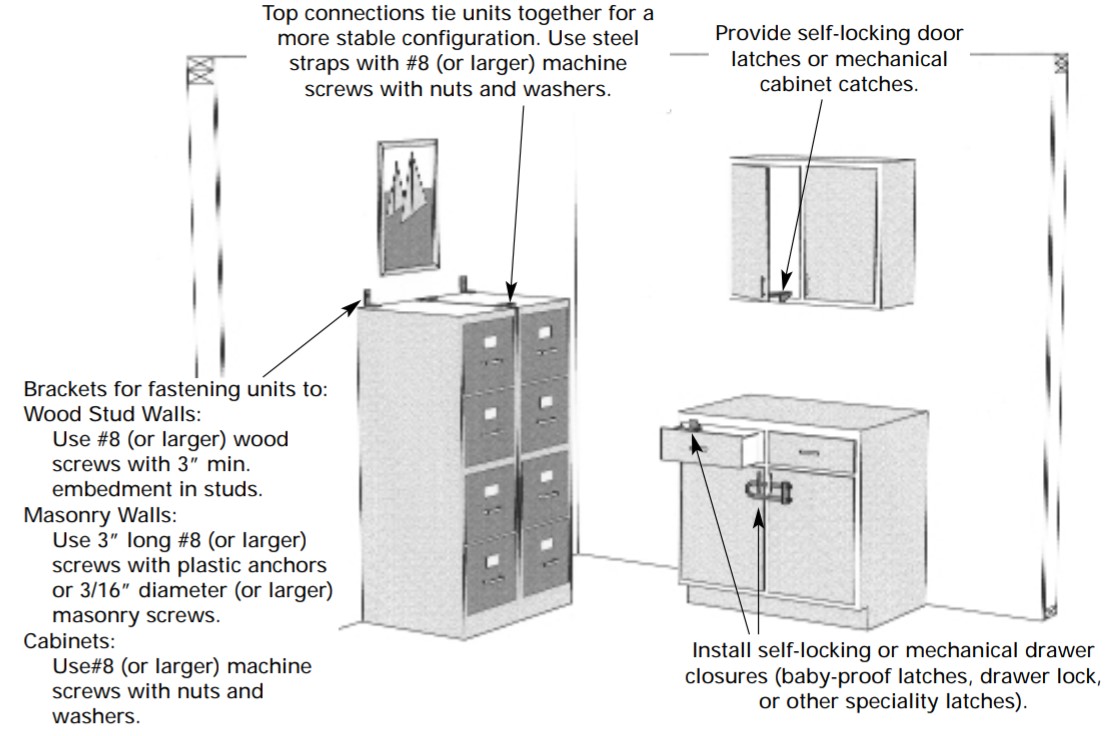 Top connections tie units together for a more stable configuration. Use steel straps with #8 (or larger) machine screws with nuts and washers.

Provide self-locking door latches or mechanical cabinet catches.

Brackets for fastening units to:
Wood Stud Walls:
Use #8 (or larger) wood screws with 3″ min. embedment in studs.
Masonry Walls:
Use 3″ long #8 (or larger) screws with plastic anchors or 3/16″ diameter (or larger) masonry screws.
Cabinets:
Use#8 (or larger) machine screws with nuts and washers.

Install self-locking or mechanical drawer closures (baby-proof latches, drawer lock, or other speciality latches).