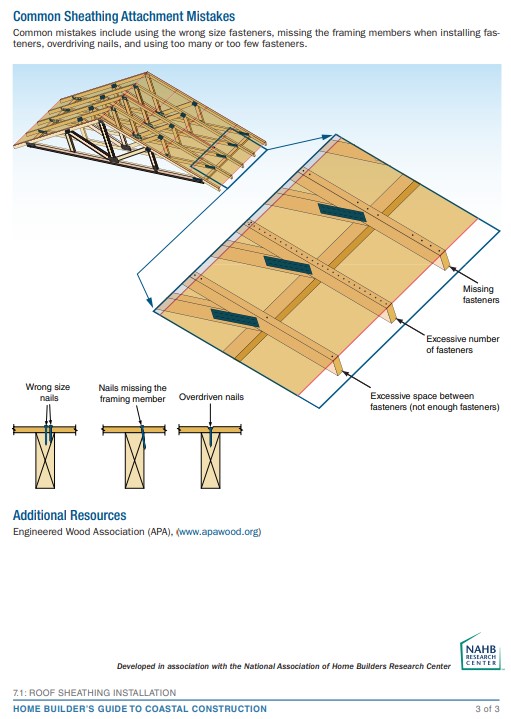 Common Sheathing Attachment Mistakes

Common mistakes include using the wrong size fasteners, missing the framing members when installing fasteners, overdriving nails, and using too many or too few fasteners.

Missing fasteners

Excessive number of fasteners

Excessive space between fasteners (not enough fasteners)

Wrong size nails

Nails missing the framing member

Overdriven nails

Additional Resources

Engineered Wood Association (APA), (www.apawood.org)

Developed in association with the National Association of Home Builders Research Center

NAHB RESEARCH CENTER

7.1: ROOF SHEATHING INSTALLATION

HOME BUILDER'S GUIDE TO COASTAL CONSTRUCTION

3 of 3