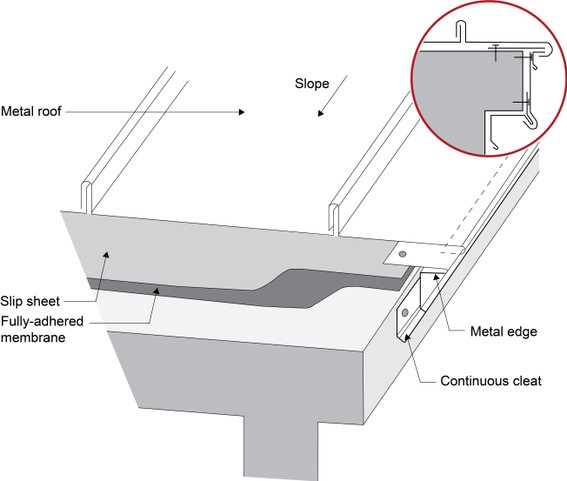 Slope

Metal roof

Slip sheet

Fully-adhered membrane

Metal edge

Continuous cleat