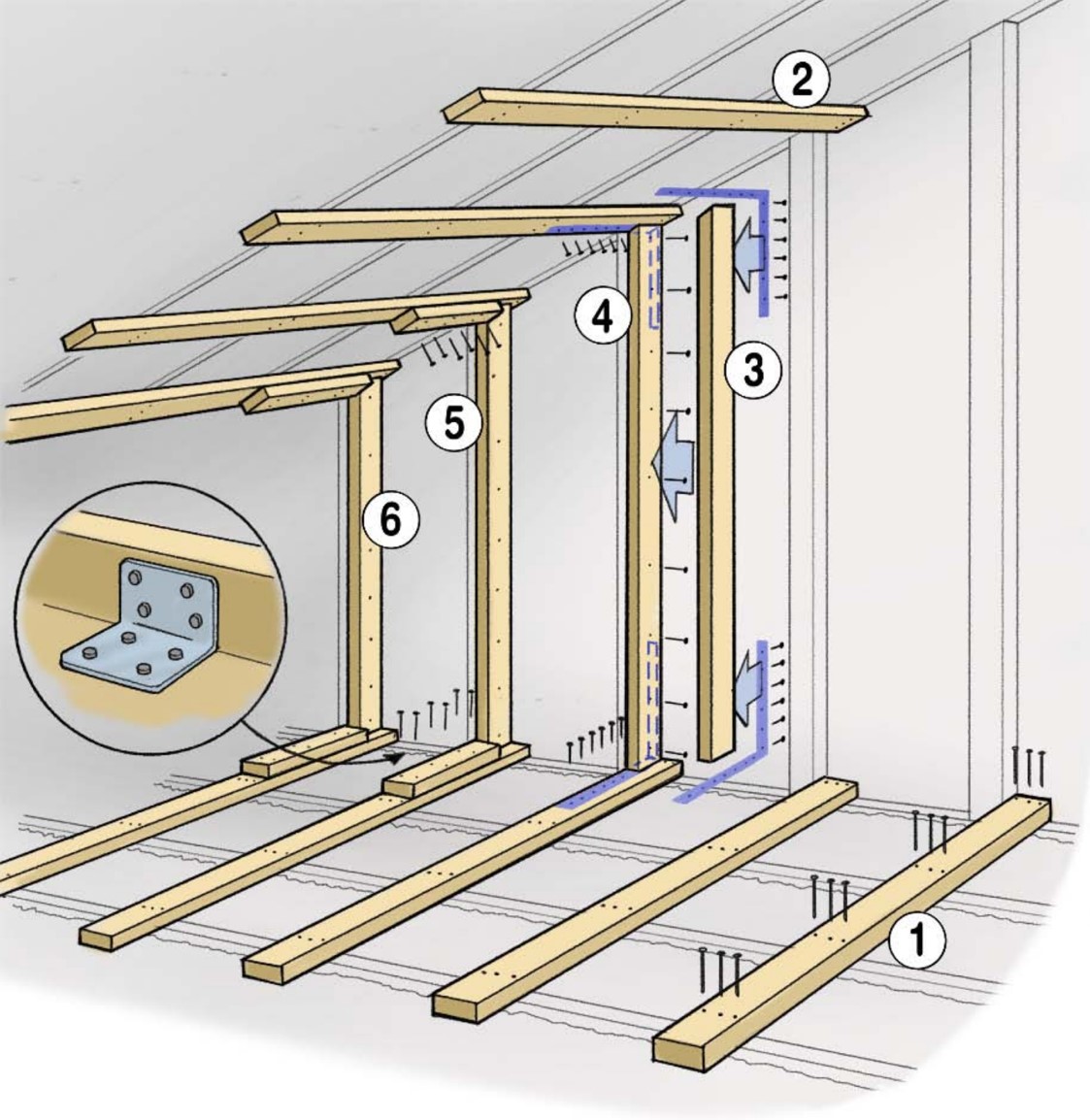 2
4
3
5
6
1