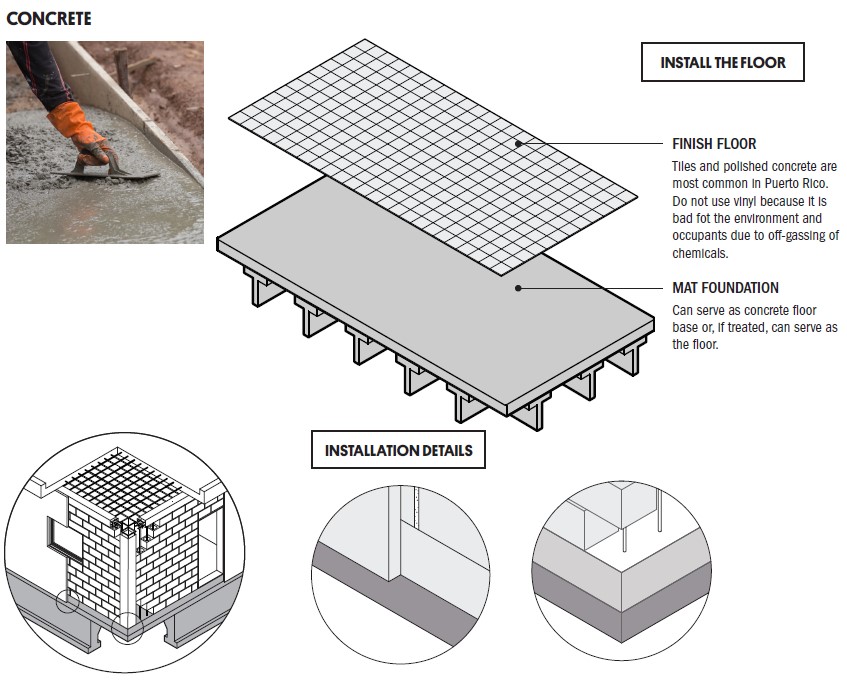 CONCRETE

INSTALL THE FLOOR

FINISH FLOOR
Tiles and polished concrete are most common in Puerto Rico. Do not use vinyl because it is bad fot the environment and occupants due to off-gassing of chemicals.

MAT FOUNDATION
Can serve as concrete floor base or, if treated, can serve as the floor.

INSTALLATION DETAILS