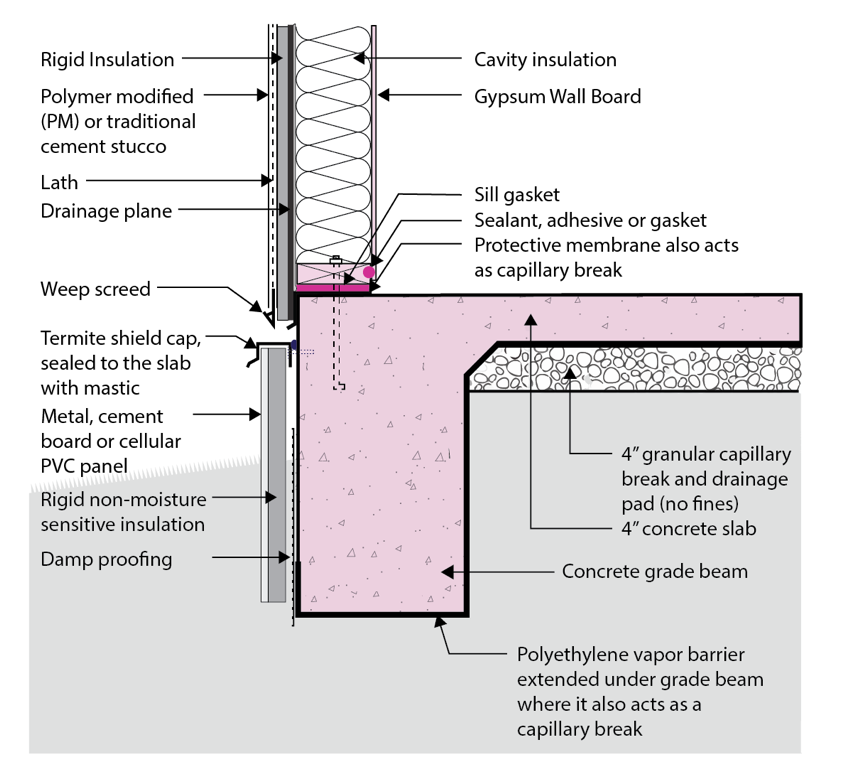 Rigid Insulation

Polymer modified (PM) or traditional cement stucco

Lath

Drainage plane

Weep screed

Termite shield cap, sealed to the slab with mastic

Metal, cement board or cellular PVC panel

Rigid non-moisture sensitive insulation

Damp proofing

Cavity insulation

Gypsum Wall Board

Sill gasket

Sealant, adhesive or gasket

Protective membrane also acts as capillary break

4" granular capillary break and drainage pad (no fines)

4" concrete slab

Concrete grade beam

Polyethylene vapor barrier extended under grade beam where it also acts as a capillary break