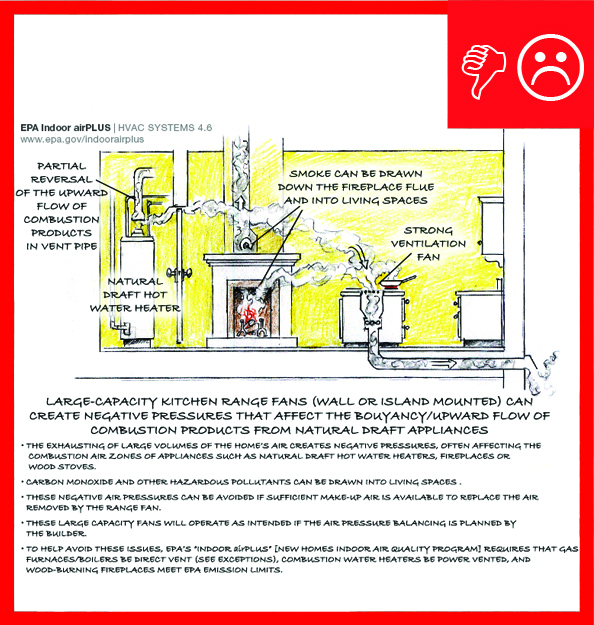 EPA Indoor airPLUS | HVAC SYSTEMS 4.6
www.epa.gov/indoorairplus

PARTIAL REVERSAL OF THE UPWARD FLOW OF COMBUSTION PRODUCTS IN VENT PIPE

SMOKE CAN BE DRAWN DOWN THE FIREPLACE FLUE AND INTO LIVING SPACES

STRONG VENTILATION FAN

NATURAL DRAFT HOT WATER HEATER

LARGE-CAPACITY KITCHEN RANGE FANS (WALL OR ISLAND MOUNTED) CAN CREATE NEGATIVE PRESSURES THAT AFFECT THE BOUYANCY/UPWARD FLOW OF COMBUSTION PRODUCTS FROM NATURAL DRAFT APPLIANCES

• THE EXHAUSTING OF LARGE VOLUMES OF THE HOME'S AIR CREATES NEGATIVE PRESSURES, OFTEN AFFECTING THE COMBUSTION AIR ZONES OF APPLIANCES SUCH AS NATURAL DRAFT HOT WATER HEATERS, FIREPLACES OR WOOD STOVES.

• CARBON MONOXIDE AND OTHER HAZARDOUS POLLUTANTS CAN BE DRAWN INTO LIVING SPACES .

• THESE NEGATIVE AIR PRESSURES CAN BE AVOIDED IF SUFFICIENT MAKE-UP AIR IS AVAILABLE TO REPLACE THE AIR REMOVED BY THE RANGE FAN.

• THESE LARGE CAPACITY FANS WILL OPERATE AS INTENDED IF THE AIR PRESSURE BALANCING IS PLANNED BY THE BUILDER.

• TO HELP AVOID THESE ISSUES, EPA'S "INDOOR airPLUS" [NEW HOMES INDOOR AIR QUALITY PROGRAM] REQUIRES THAT GAS FURNACES/BOILERS BE DIRECT VENT (SEE EXCEPTIONS), COMBUSTION WATER HEATERS BE POWER VENTED, AND WOOD-BURNING FIREPLACES MEET EPA EMISSION LIMITS.