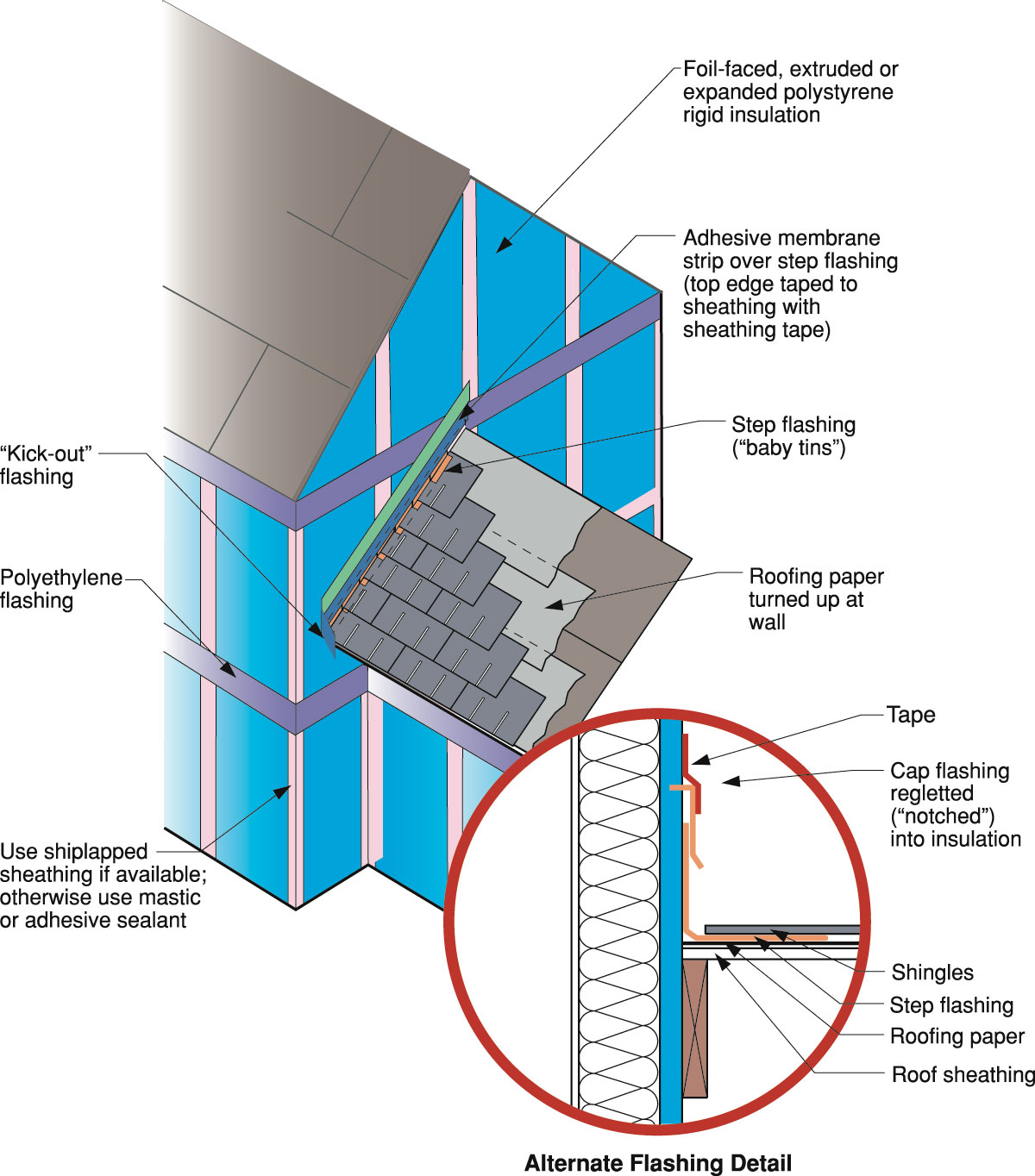 Foil-faced, extruded or expanded polystyrene rigid insulation

Adhesive membrane strip over step flashing (top edge taped to sheathing with sheathing tape)

Step flashing ("baby tins")

"Kick-out" flashing

Polyethylene flashing

Roofing paper turned up at wall

Use shiplapped sheathing if available; otherwise use mastic or adhesive sealant

Tape

Cap flashing regletted ("notched") into insulation

Shingles

Step flashing

Roofing paper

Roof sheathing

Alternate Flashing Detail