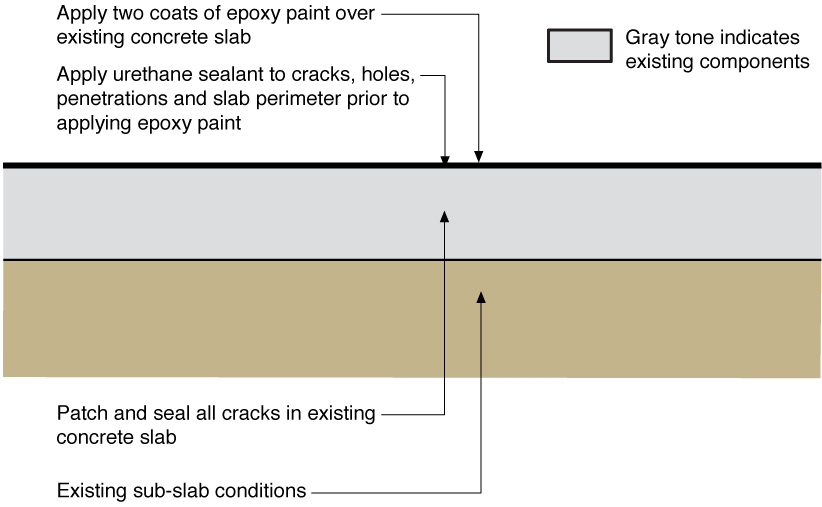 Apply two coats of epoxy paint over existing concrete slab

Gray tone indicates existing components

Apply urethane sealant to cracks, holes, penetrations and slab perimeter prior to applying epoxy paint

Patch and seal all cracks in existing concrete slab

Existing sub-slab conditions