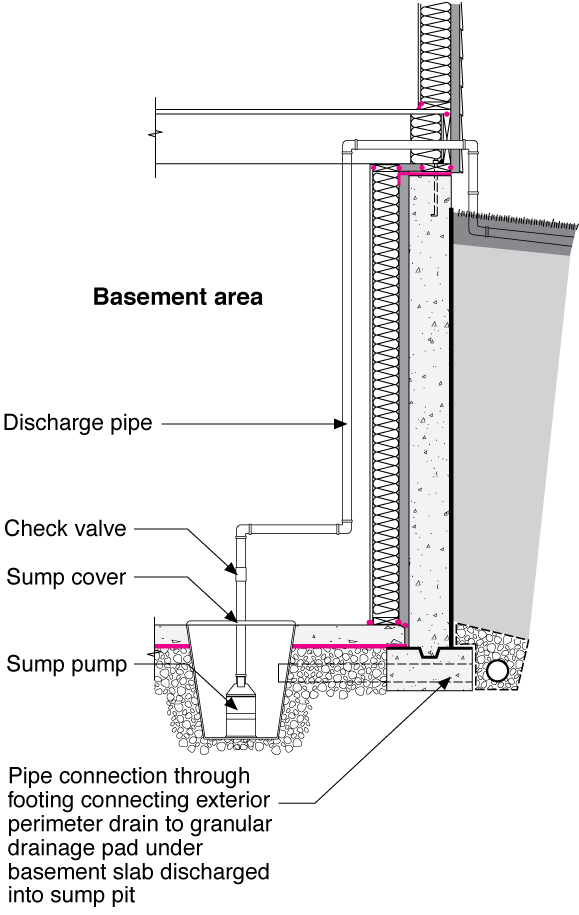 Basement area

Discharge pipe

Check valve

Sump cover

Sump pump

Pipe connection through footing connecting exterior perimeter drain to granular drainage pad under basement slab discharged into sump pit