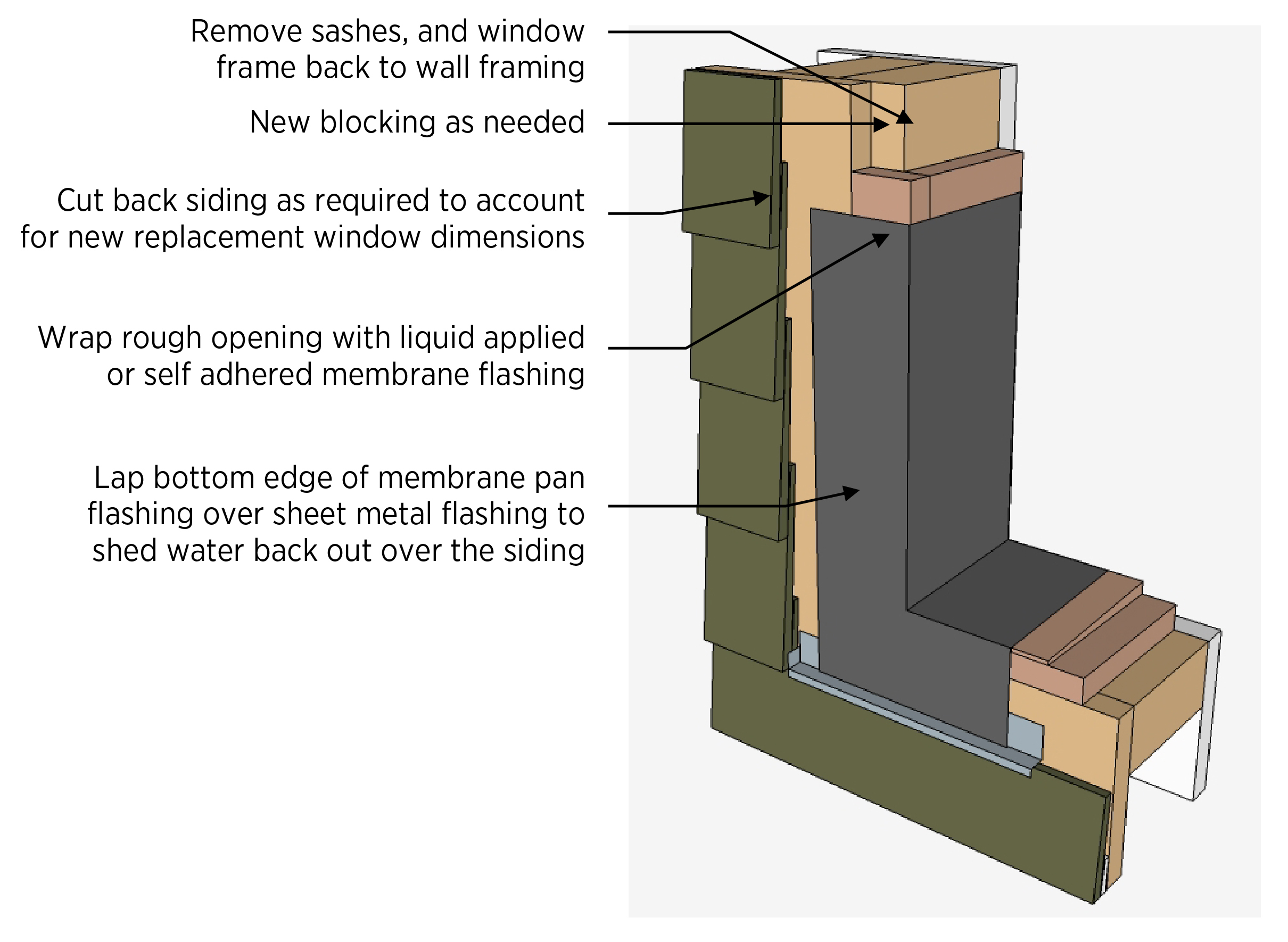 Remove sashes, and window frame back to wall framing

New blocking as needed

Cut back siding as required to account for new replacement window dimensions

Wrap rough opening with liquid applied or self adhered membrane flashing

Lap bottom edge of membrane pan flashing over sheet metal flashing to shed water back out over the siding