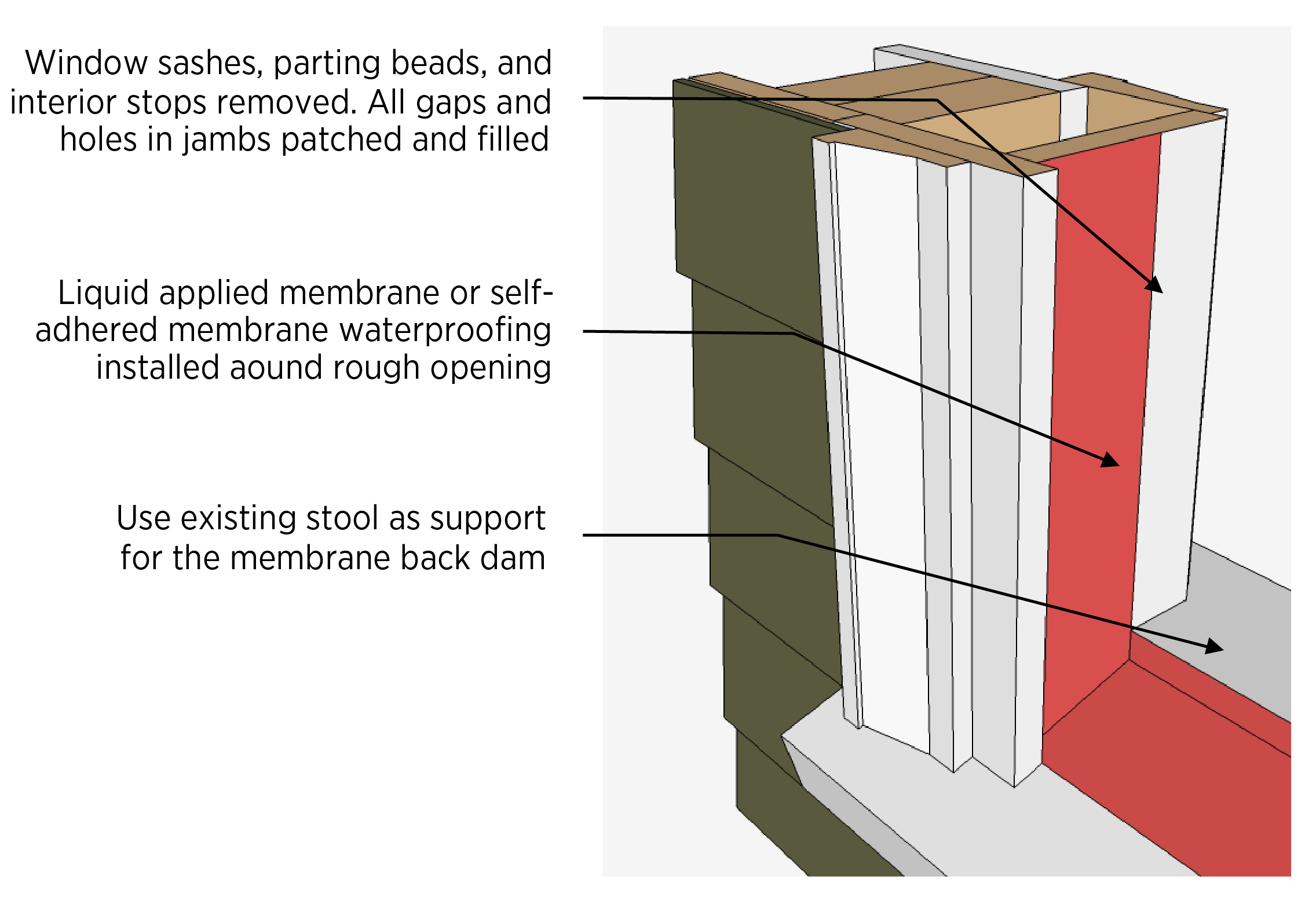 Window sashes, parting beads, and interior stops removed. All gaps and holes in jambs patched and filled

Liquid applied membrane or self-adhered membrane waterproofing installed aound rough opening

Use existing stool as support for the membrane back dam