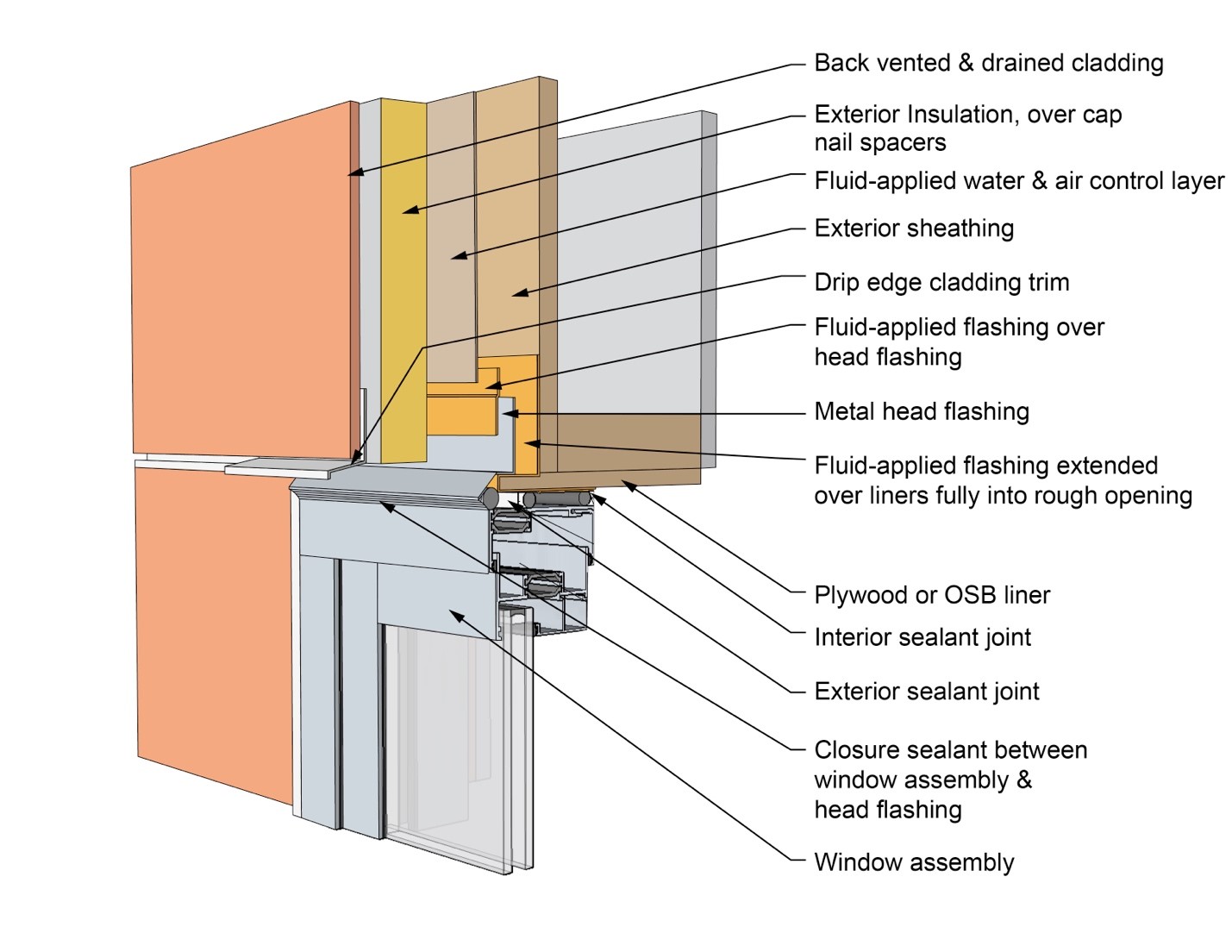 Back vented & drained cladding

Exterior Insulation, over cap nail spacers

Fluid-applied water & air control layer

Exterior sheathing

Drip edge cladding trim

Fluid-applied flashing over head flashing

Metal head flashing

Fluid-applied flashing extended over liners fully into rough opening

Plywood or OSB liner

Interior sealant joint

Exterior sealant joint

Closure sealant between window assembly & head flashing

Window assembly