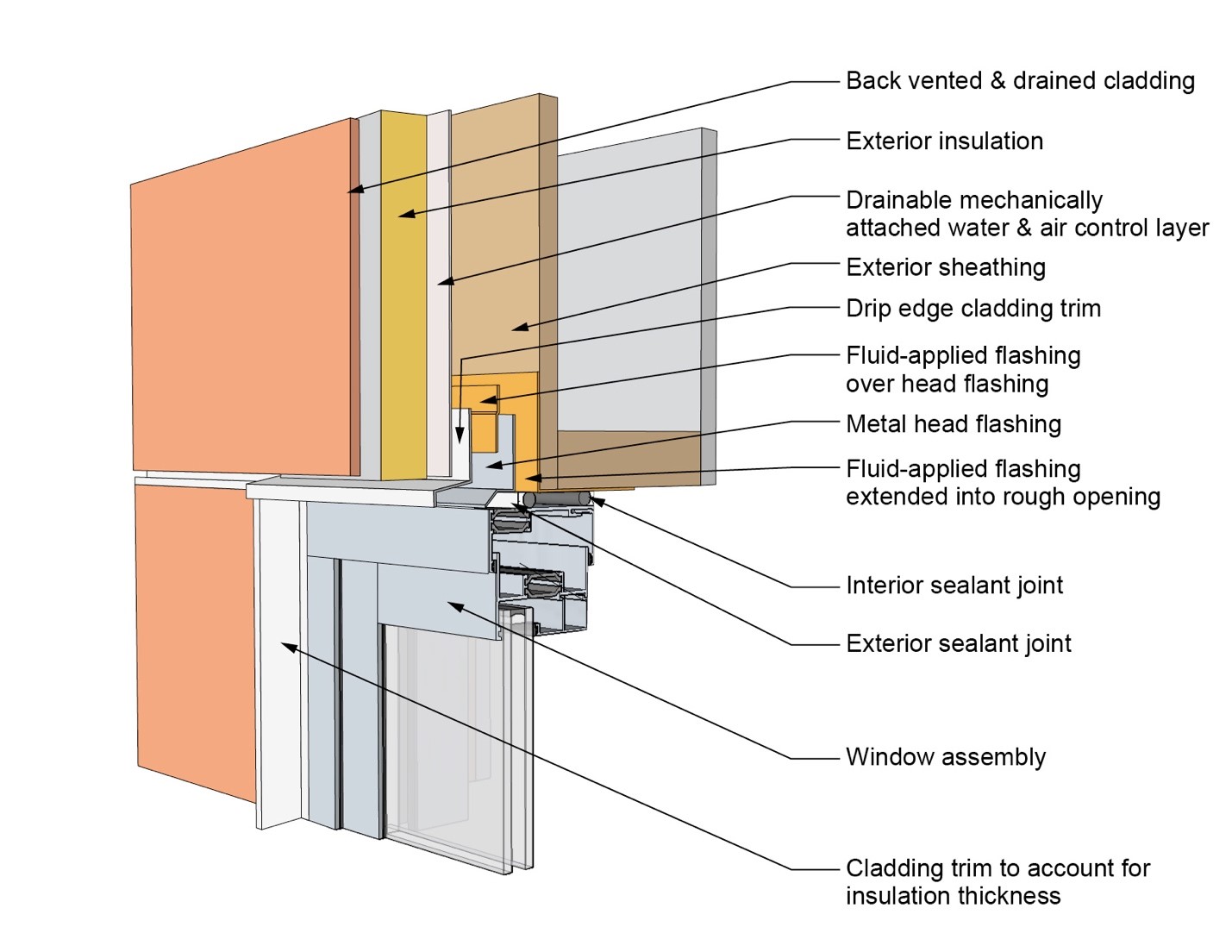 Back vented & drained cladding

Exterior insulation

Drainable mechanically attached water & air control layer

Exterior sheathing

Drip edge cladding trim

Fluid-applied flashing over head flashing

Metal head flashing

Fluid-applied flashing extended into rough opening

Interior sealant joint

Exterior sealant joint

Window assembly

Cladding trim to account for insulation thickness