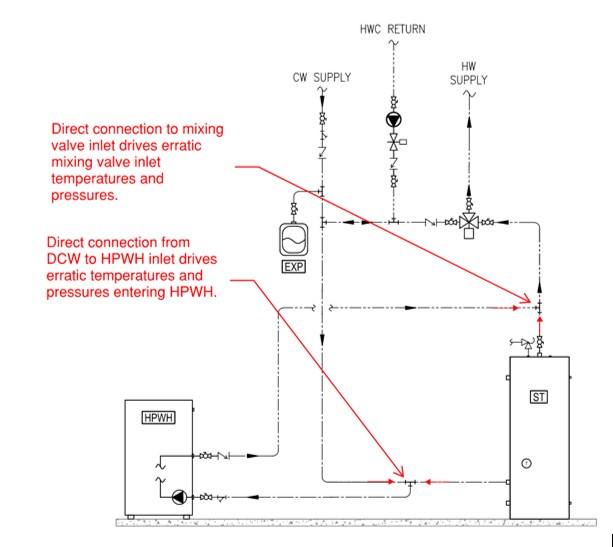 HWC RETURN

CW SUPPLY

HW SUPPLY

Direct connection to mixing valve inlet drives erratic mixing valve inlet temperatures and pressures.

Direct connection from DCW to HPWH inlet drives erratic temperatures and pressures entering HPWH.

EXP

ST

HPWH

T