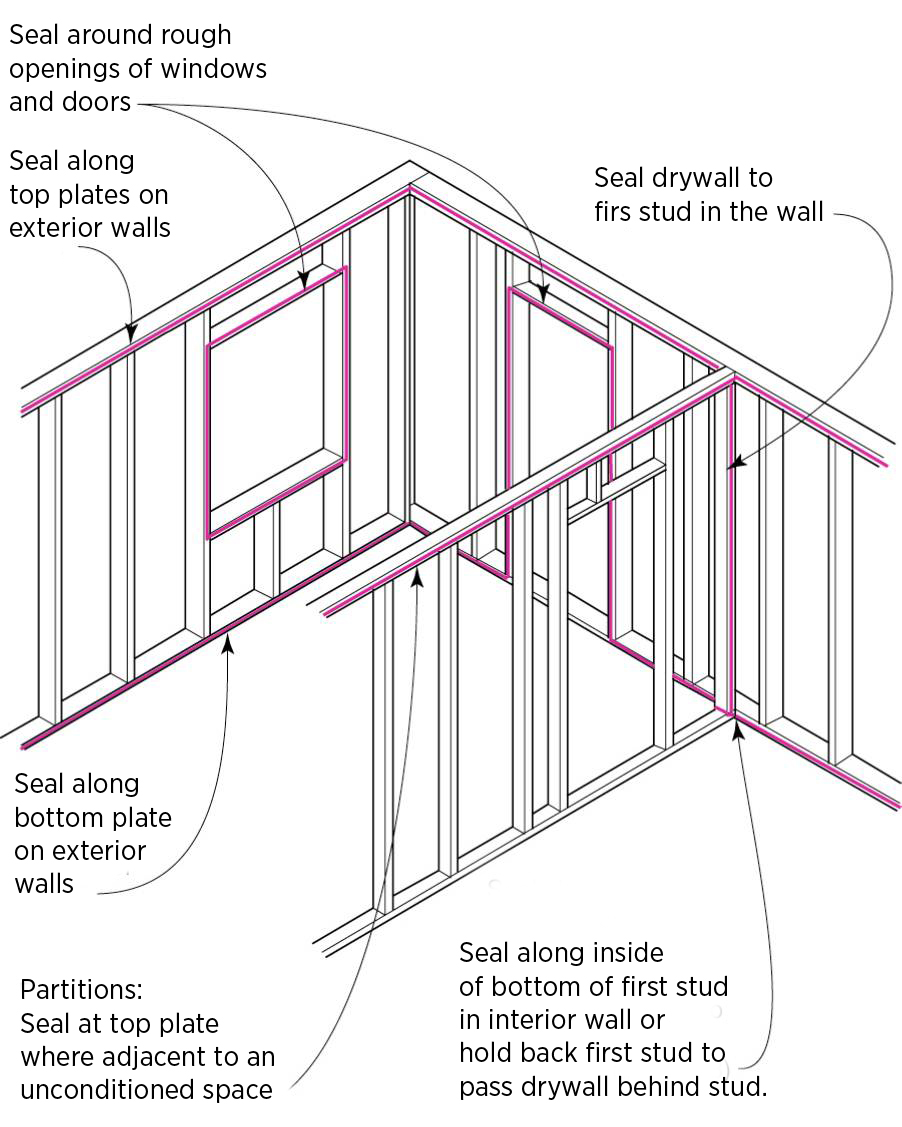 Seal around rough openings of windows and doors

Seal along top plates on exterior walls

Seal drywall to firs stud in the wall

Seal along bottom plate on exterior walls

Partitions:
Seal at top plate where adjacent to an unconditioned space

Seal along inside of bottom of first stud in interior wall or hold back first stud to pass drywall behind stud.