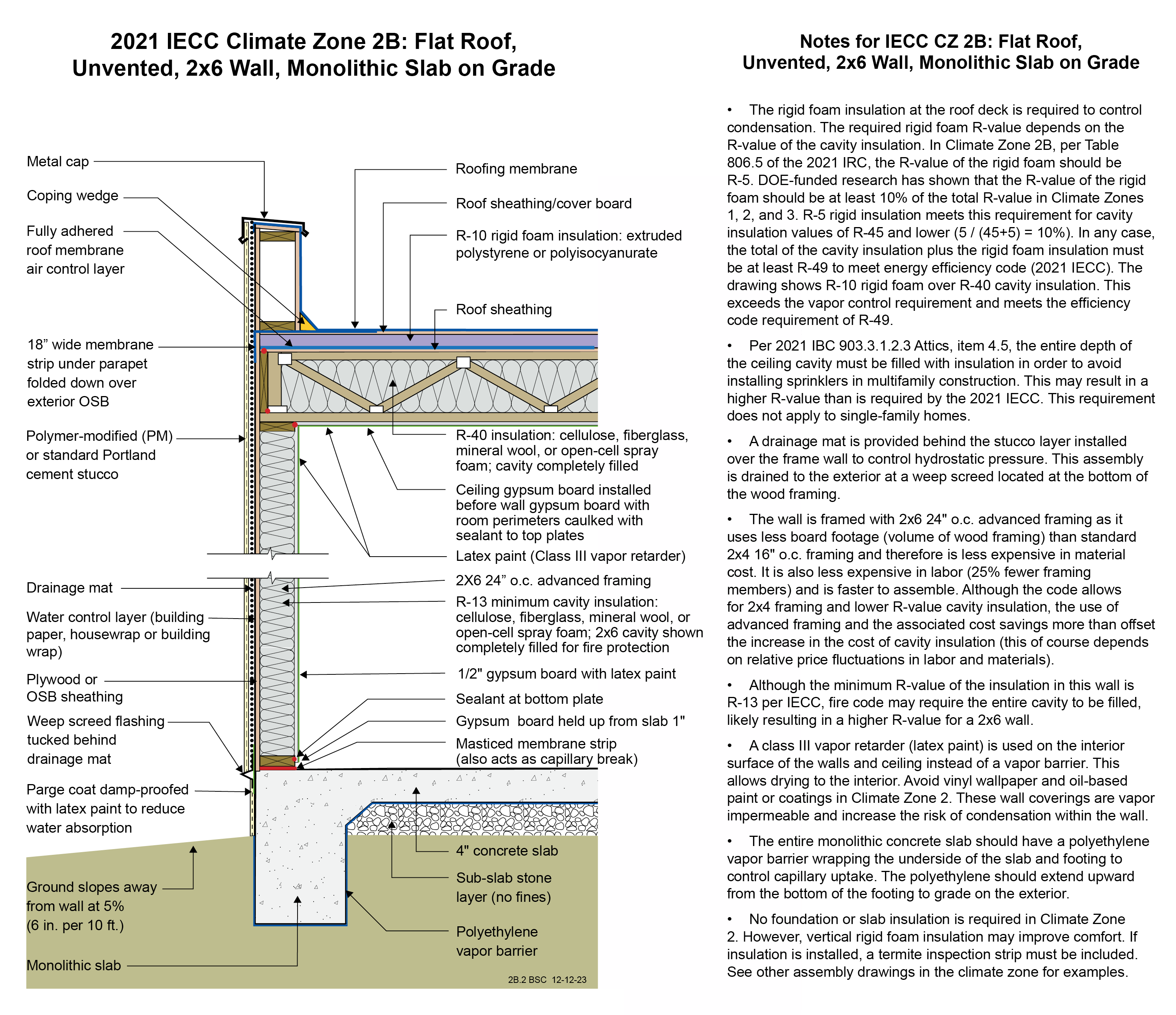 2021 IECC Climate Zone 2B: Flat Roof, Unvented, 2x6 Wall, Monolithic Slab on Grade

Metal cap

Coping wedge

Fully adhered roof membrane air control layer

18” wide membrane strip under parapet folded down over exterior OSB

Polymer-modified (PM) or standard Portland cement stucco

Drainage mat

Water control layer (building paper, housewrap or building wrap)

Plywood or OSB sheathing

Weep screed flashing tucked behind drainage mat

Parge coat damp-proofed with latex paint to reduce water absorption

Ground slopes away from wall at 5% (6 in. per 10 ft.)

Monolithic slab

Roofing membrane

Roof sheathing/cover board

R-10 rigid foam insulation: extruded polystyrene or polyisocyanurate

Roof sheathing

R-40 insulation: cellulose, fiberglass, mineral wool, or open-cell spray foam; cavity completely filled

Ceiling gypsum board installed before wall gypsum board with room perimeters caulked with sealant to top plates

Latex paint (Class III vapor retarder)

2X6 24” o.c. advanced framing

R-13 minimum cavity insulation: cellulose, fiberglass, mineral wool, or open-cell spray foam; 2x6 cavity shown completely filled for fire protection

1/2" gypsum board with latex paint

Sealant at bottom plate

Gypsum board held up from slab 1"

Masticed membrane strip (also acts as capillary break)

4" concrete slab

Sub-slab stone layer (no fines)

Polyethylene vapor barrier

2B.2 BSC 12-12-23

Notes for IECC CZ 2B: Flat Roof, Unvented, 2x6 Wall, Monolithic Slab on Grade

• The rigid foam insulation at the roof deck is required to control condensation. The required rigid foam R-value depends on the R-value of the cavity insulation. In Climate Zone 2B, per Table 806.5 of the 2021 IRC, the R-value of the rigid foam should be R-5. DOE-funded research has shown that the R-value of the rigid foam should be at least 10% of the total R-value in Climate Zones 1, 2, and 3. R-5 rigid insulation meets this requirement for cavity insulation values of R-45 and lower (5 / (45+5) = 10%). In any case, the total of the cavity insulation plus the rigid foam insulation must be at least R-49 to meet energy efficiency code (2021 IECC). The drawing shows R-10 rigid foam over R-40 cavity insulation. This exceeds the vapor control requirement and meets the efficiency code requirement of R-49.

• Per 2021 IBC 903.3.1.2.3 Attics, item 4.5, the entire depth of the ceiling cavity must be filled with insulation in order to avoid installing sprinklers in multifamily construction. This may result in a higher R-value than is required by the 2021 IECC. This requirement does not apply to single-family homes.

• A drainage mat is provided behind the stucco layer installed over the frame wall to control hydrostatic pressure. This assembly is drained to the exterior at a weep screed located at the bottom of the wood framing.

• The wall is framed with 2x6 24" o.c. advanced framing as it uses less board footage (volume of wood framing) than standard 2x4 16" o.c. framing and therefore is less expensive in material cost. It is also less expensive in labor (25% fewer framing members) and is faster to assemble. Although the code allows for 2x4 framing and lower R-value cavity insulation, the use of advanced framing and the associated cost savings more than offset the increase in the cost of cavity insulation (this of course depends on relative price fluctuations in labor and materials).

• Although the minimum R-value of the insulation in this wall is R-13 per IECC, fire code may require the entire cavity to be filled, likely resulting in a higher R-value for a 2x6 wall.

• A class III vapor retarder (latex paint) is used on the interior surface of the walls and ceiling instead of a vapor barrier. This allows drying to the interior. Avoid vinyl wallpaper and oil-based paint or coatings in Climate Zone 2. These wall coverings are vapor impermeable and increase the risk of condensation within the wall.

• The entire monolithic concrete slab should have a polyethylene vapor barrier wrapping the underside of the slab and footing to control capillary uptake. The polyethylene should extend upward from the bottom of the footing to grade on the exterior.

• No foundation or slab insulation is required in Climate Zone 2. However, vertical rigid foam insulation may improve comfort. If insulation is installed, a termite inspection strip must be included. See other assembly drawings in the climate zone for examples.