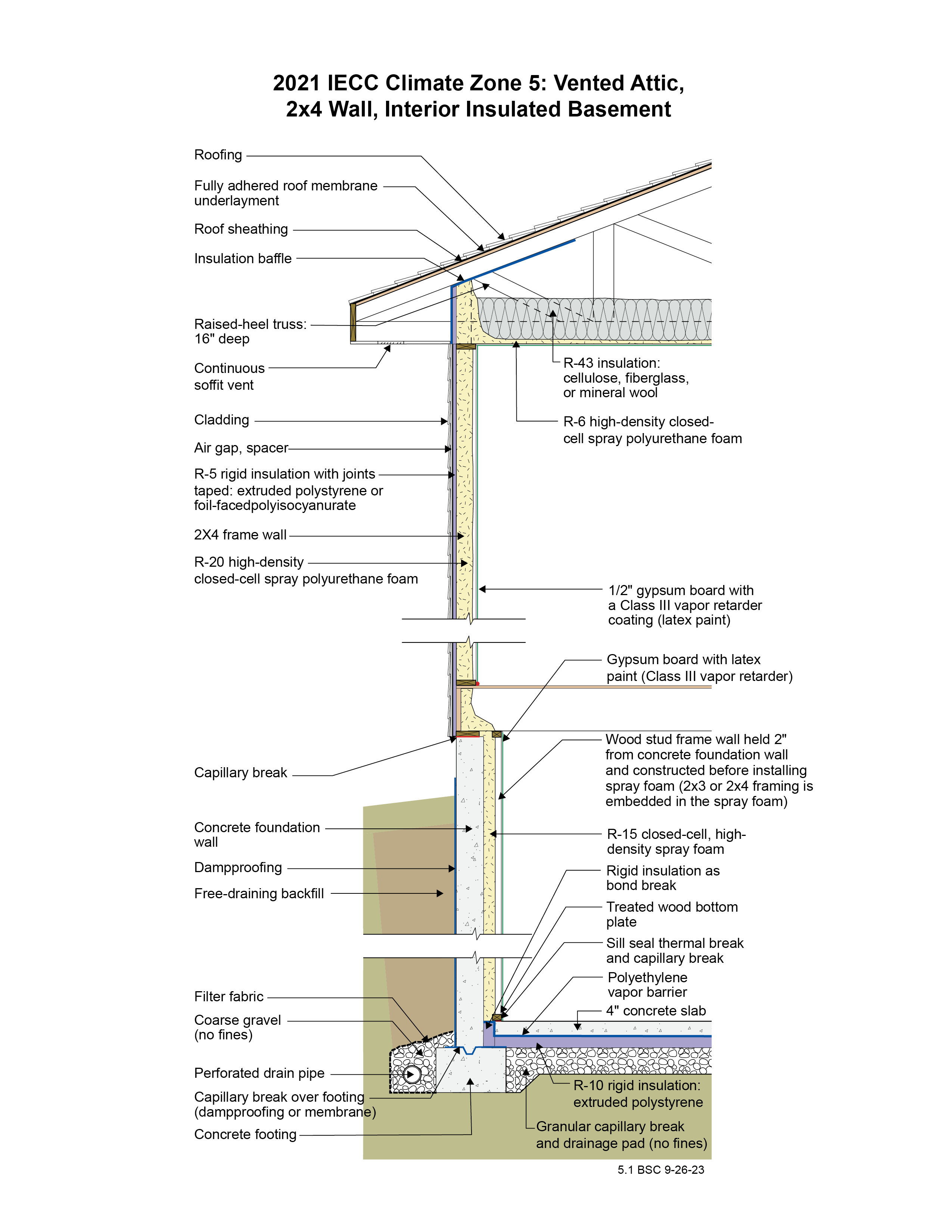 2021 IECC Climate Zone 5: Vented Attic, 2x4 Wall, Interior Insulated Basement

Roofing

Fully adhered roof membrane underlayment

Roof sheathing

Insulation baffle

Raised-heel truss: 16" deep

Continuous soffit vent

Cladding

Air gap, spacer

R-5 rigid insulation with joints taped: extruded polystyrene or foil-facedpolyisocyanurate

2X4 frame wall

R-20 high-density closed-cell spray polyurethane foam

Capillary break

Concrete foundation wall

Dampproofing

Free-draining backfill

Filter fabric

Coarse gravel (no fines)

Perforated drain pipe

Capillary break over footing (dampproofing or membrane)

Concrete footing

R-43 insulation: cellulose, fiberglass, or mineral wool

R-6 high-density closed-cell spray polyurethane foam

1/2" gypsum board with a Class III vapor retarder coating (latex paint)

Gypsum board with latex paint (Class III vapor retarder)

Wood stud frame wall held 2" from concrete foundation wall and constructed before installing spray foam (2x3 or 2x4 framing is embedded in the spray foam)

R-15 closed-cell, high-density spray foam

Rigid insulation as bond break

Treated wood bottom plate

Sill seal thermal break and capillary break

Polyethylene vapor barrier

4" concrete slab

R-10 rigid insulation: extruded polystyrene

Granular capillary break and drainage pad (no fines)

5.1 BSC 9-26-23